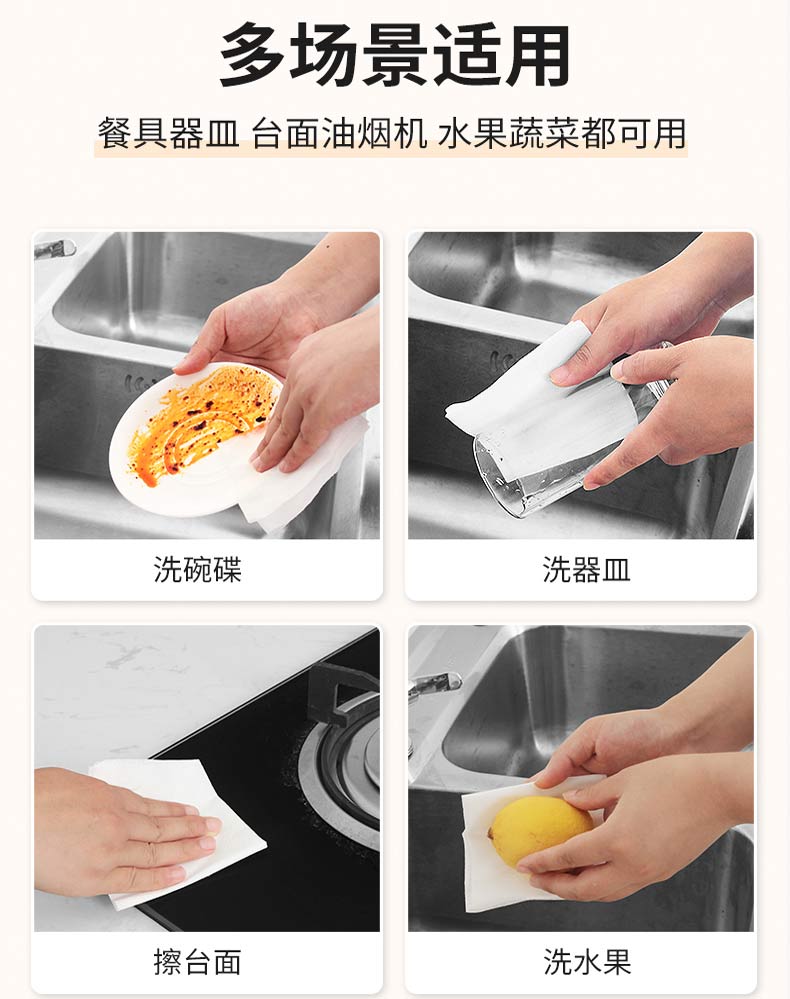 多场景适用

餐具器皿 台面油烟机 水果蔬菜都可用

洗碗碟

洗器皿

擦台面

洗水果