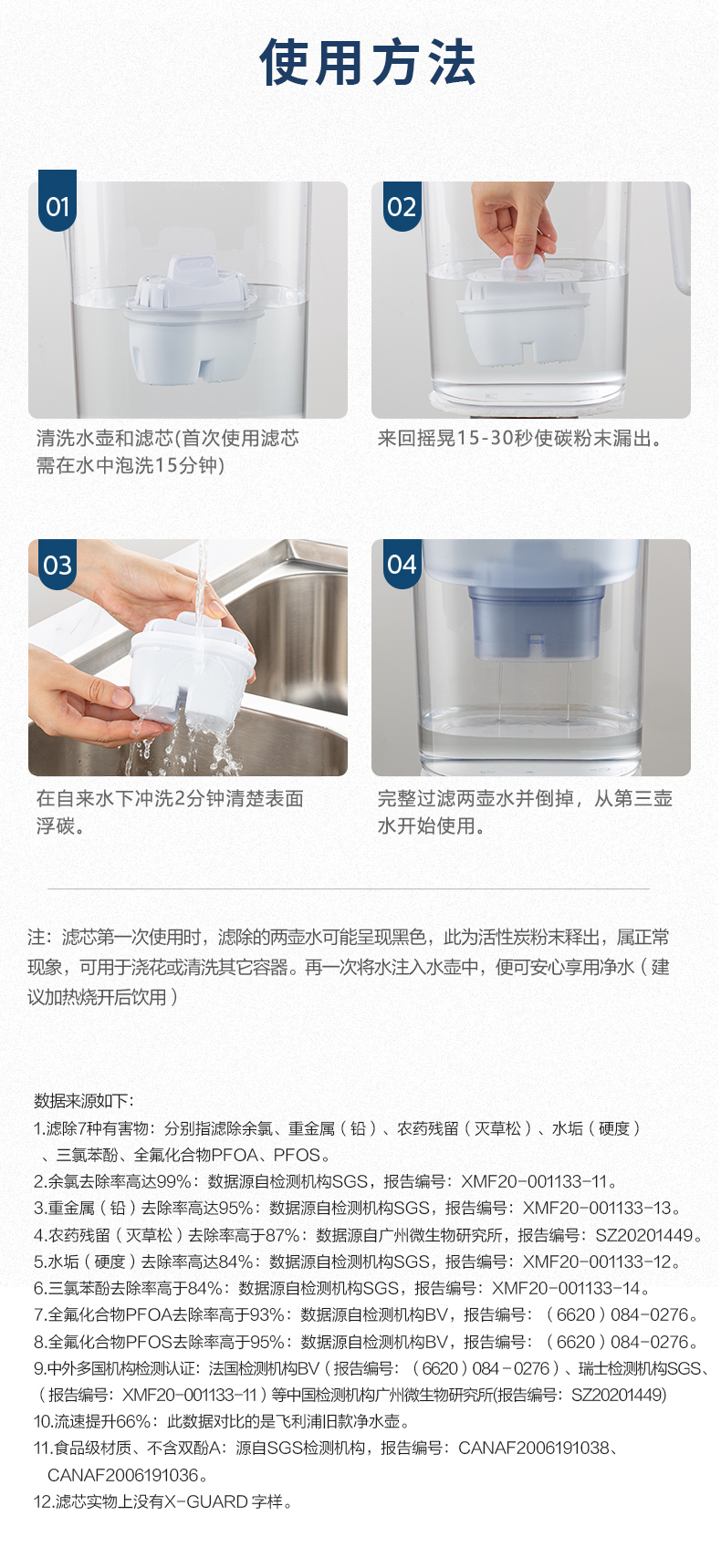 使用方法

01

清洗水壶和滤芯(首次使用滤芯需在水中泡洗15分钟)

02

来回摇晃15-30秒使碳粉末漏出。

03

在自来水下冲洗2分钟清楚表面浮碳。

04

完整过滤两壶水并倒掉，从第三壶水开始使用。

注：滤芯第一次使用时，滤除的两壶水可能呈现黑色，此为活性炭粉末释出，属正常现象，可用于浇花或清洗其它容器。再一次将水注入水壶中，便可安心享用净水（建议加热烧开后饮用）

数据来源如下：
1.滤除7种有害物：分别指滤除余氯、重金属（铅）、农药残留（灭草松）、水垢（硬度）、三氯苯酚、全氟化合物PFOA、PFOS。
2.余氯去除率高达99%：数据源自检测机构SGS，报告编号：XMF20-001133-11。
3.重金属（铅）去除率高达95%：数据源自检测机构SGS，报告编号：XMF20-001133-13。
4.农药残留（灭草松）去除率高于87%：数据源自广州微生物研究所，报告编号：SZ20201449。
5.水垢（硬度）去除率高达84%：数据源自检测机构SGS，报告编号：XMF20-001133-12。
6.三氯苯酚去除率高于84%：数据源自检测机构SGS，报告编号：XMF20-001133-14。
7.全氟化合物PFOA去除率高于93%：数据源自检测机构BV，报告编号：（6620）084-0276。
8.全氟化合物PFOS去除率高于95%：数据源自检测机构BV，报告编号：（6620）084-0276。
9.中外多国机构检测认证：法国检测机构BV（报告编号：（6620）084－0276）、瑞士检测机构SGS、（报告编号：XMF20-001133-11）等中国检测机构广州微生物研究所(报告编号：SZ20201449)
10.流速提升66%：此数据对比的是飞利浦旧款净水壶。
11.食品级材质、不含双酚A：源自SGS检测机构，报告编号：CANAF2006191038、CANAF2006191036。
12.滤芯实物上没有X-GUARD 字样。