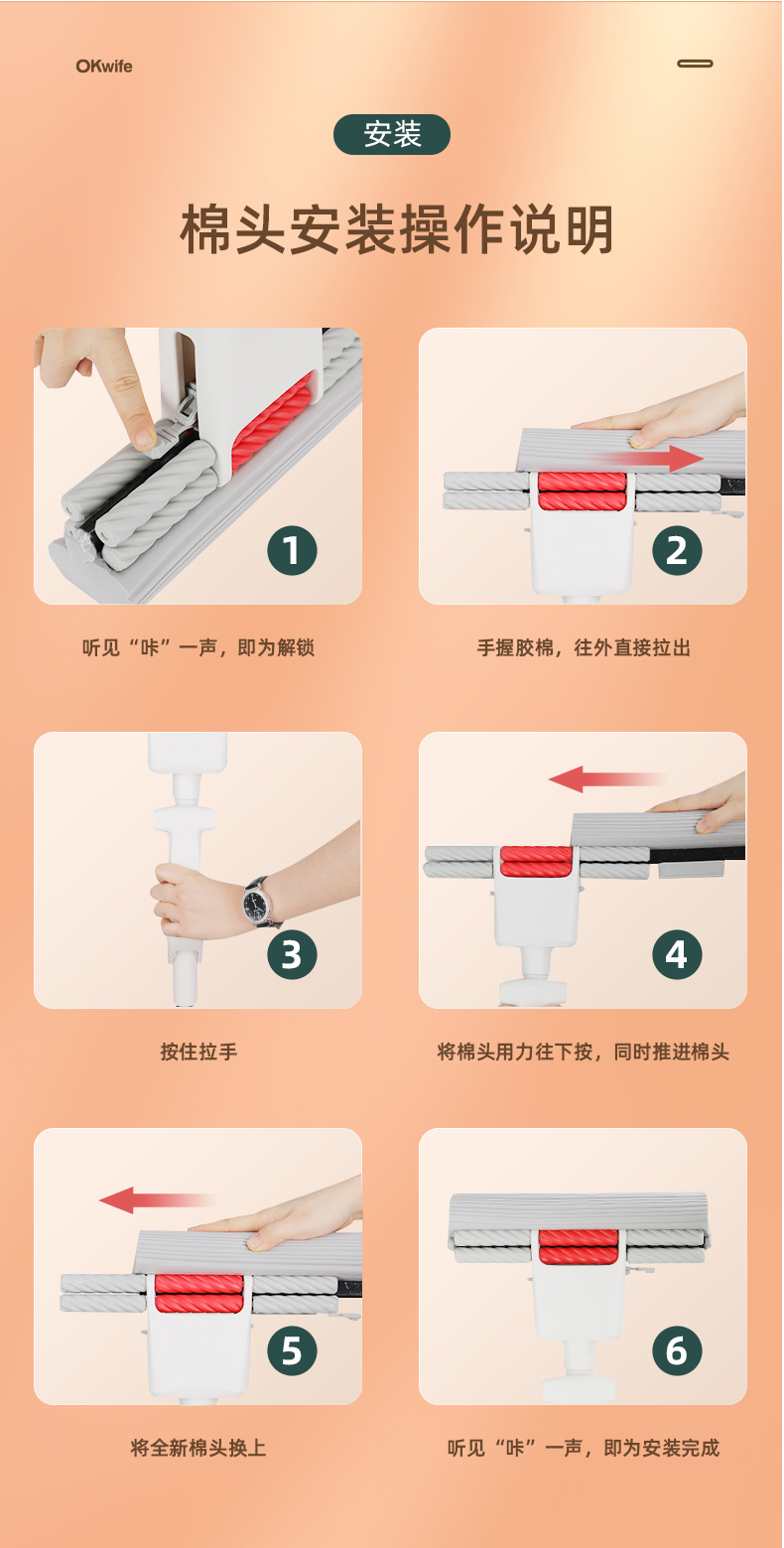 OKwife

安装

棉头安装操作说明

1

听见“咔”一声，即为解锁

2

手握胶棉，往外直接拉出

3

按住拉手

4

将棉头用力往下按，同时推进棉头

5

将全新棉头换上

6

听见“咔”一声，即为安装完成