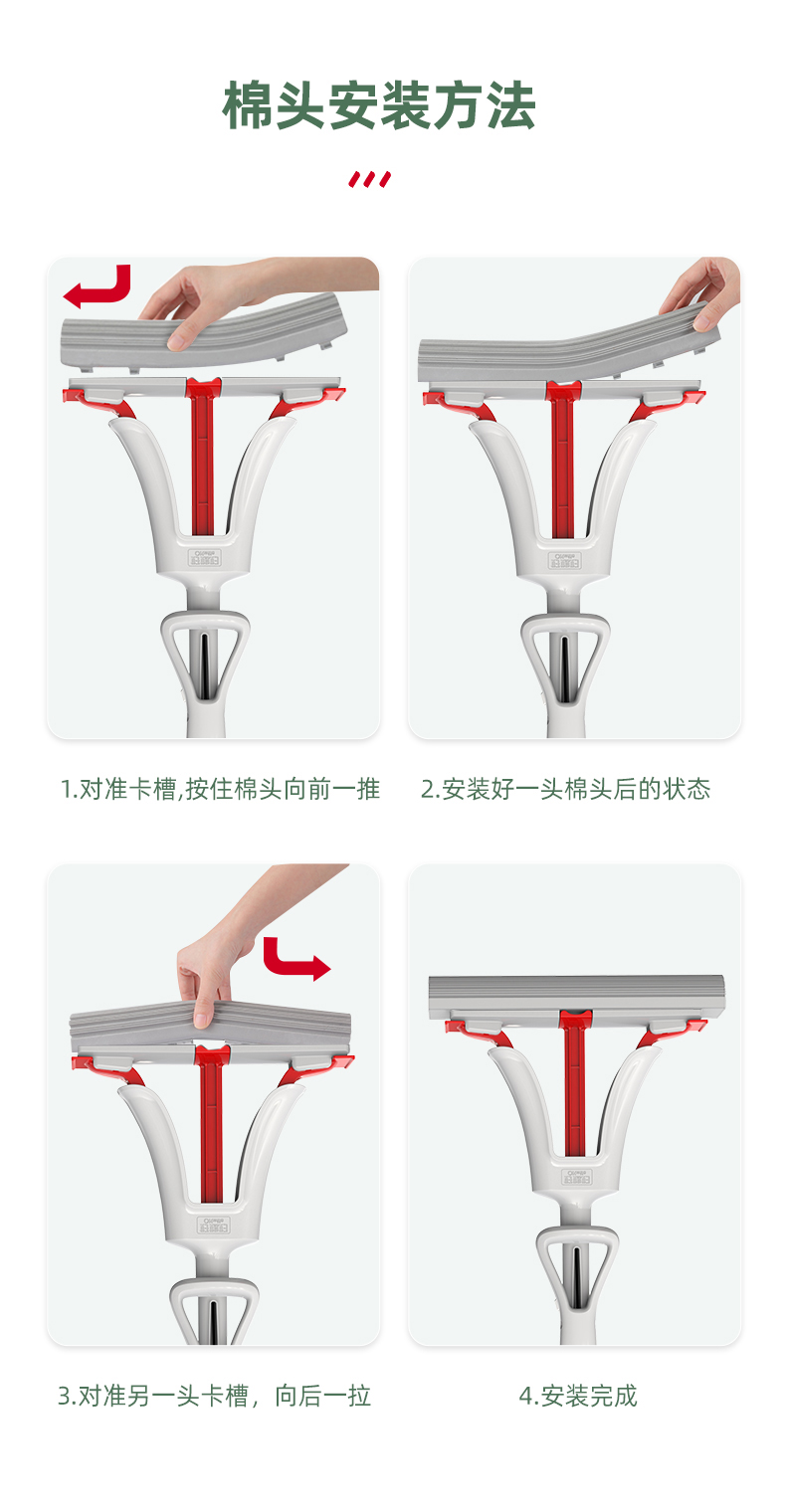 棉头安装方法

1.对准卡槽,按住棉头向前一推

2.安装好一头棉头后的状态

3.对准另一头卡槽，向后一拉

4.安装完成