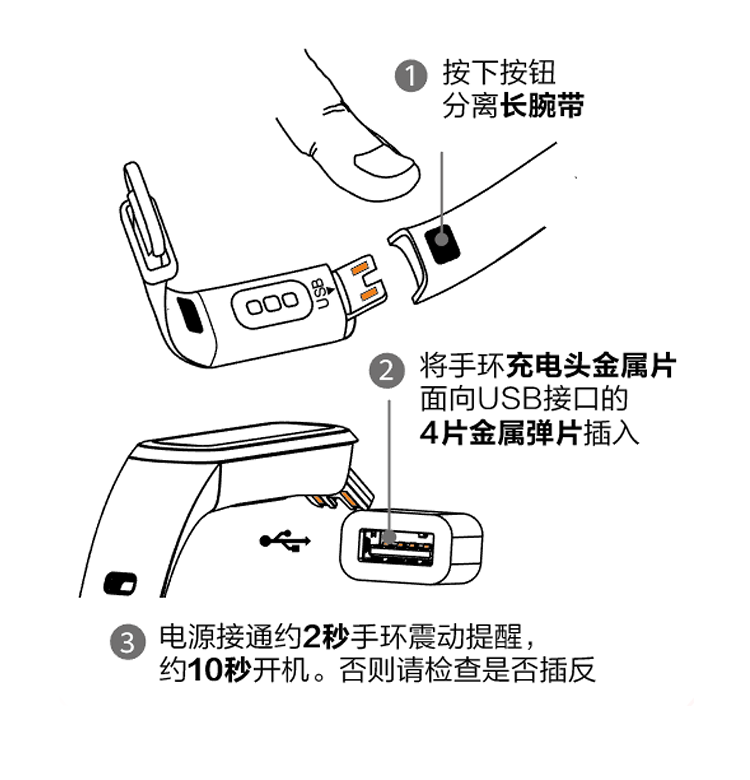 1 按下按钮
分离长腕带

USB

2 将手环充电头金属片
面向USB接口的
4片金属弹片插入

3 电源接通约2秒手环震动提醒，
约10秒开机。否则请检查是否插反