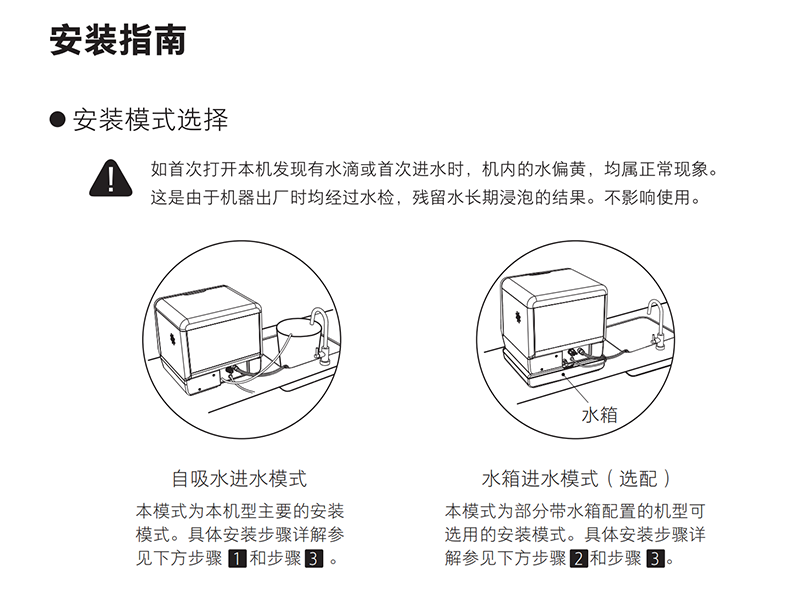 安装指南

● 安装模式选择

如首次打开本机发现有水滴或首次进水时，机内的水偏黄，均属正常现象。这是由于机器出厂时均经过水检，残留水长期浸泡的结果。不影响使用。

水箱

自吸水进水模式

本模式为本机型主要的安装模式。具体安装步骤详解参见下方步骤 1 和步骤 3 。

水箱进水模式（选配）

本模式为部分带水箱配置的机型可选用的安装模式。具体安装步骤详解参见下方步骤 2 和步骤 3 。