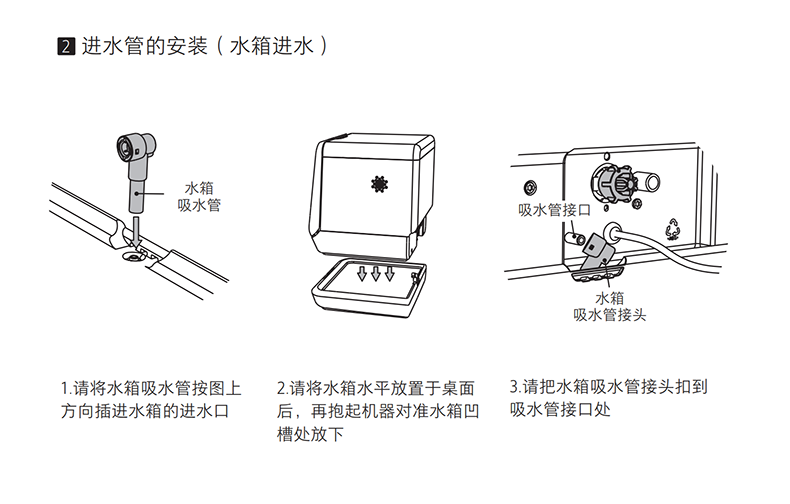 2 进水管的安装（水箱进水）

水箱
吸水管

吸水管接口

水箱
吸水管接头

1.请将水箱吸水管按图上方向插进水箱的进水口

2.请将水箱水平放置于桌面后，再抱起机器对准水箱凹槽处放下

3.请把水箱吸水管接头扣到吸水管接口处