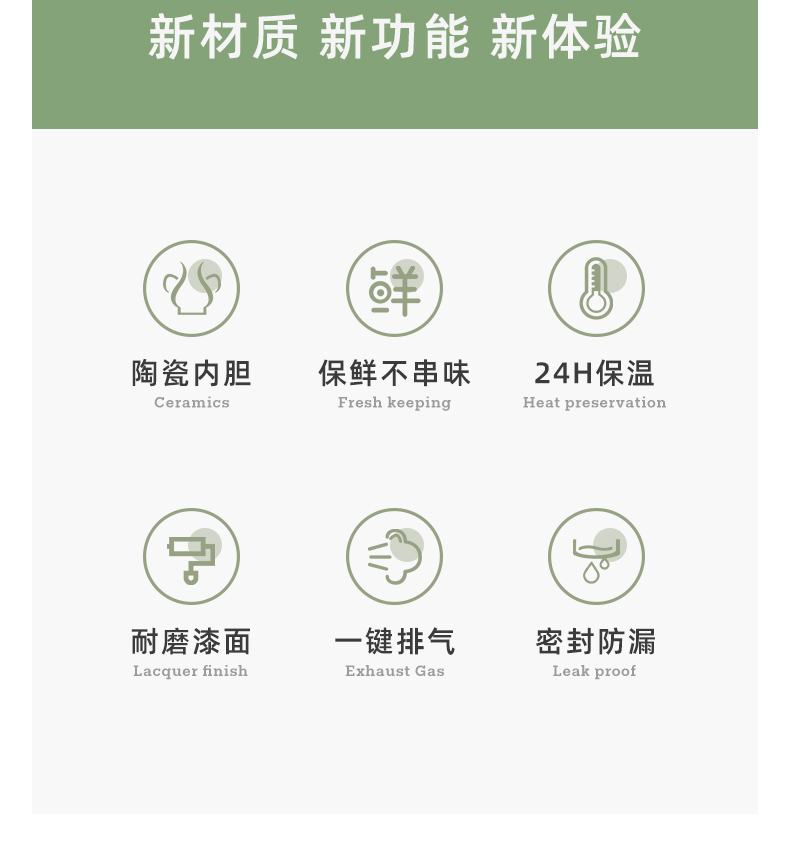 新材质 新功能 新体验

鲜

陶瓷内胆
Ceramics

保鲜不串味
Fresh keeping

24H保温
Heat preservation

耐磨漆面
Lacquer finish

一键排气
Exhaust Gas

密封防漏
Leak proof