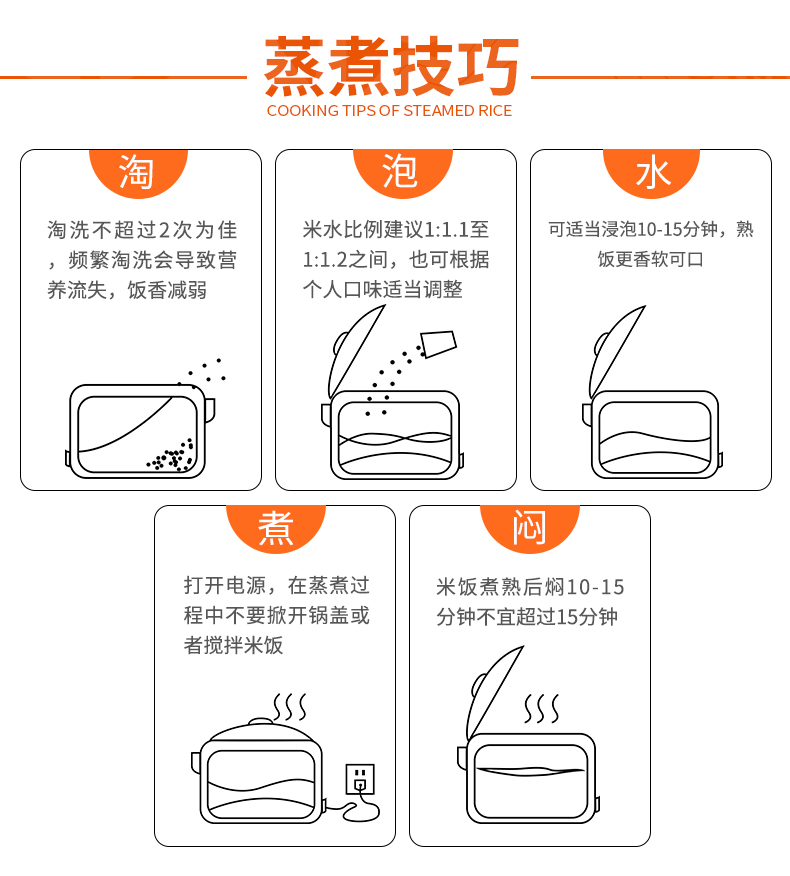 蒸煮技巧
COOKING TIPS OF STEAMED RICE

淘

淘洗不超过2次为佳，频繁淘洗会导致营养流失，饭香减弱

泡

米水比例建议1:1.1至1:1.2之间，也可根据个人口味适当调整

水

可适当浸泡10-15分钟，熟饭更香软可口

煮

打开电源，在蒸煮过程中不要掀开锅盖或者搅拌米饭

闷

米饭煮熟后焖10-15分钟不宜超过15分钟