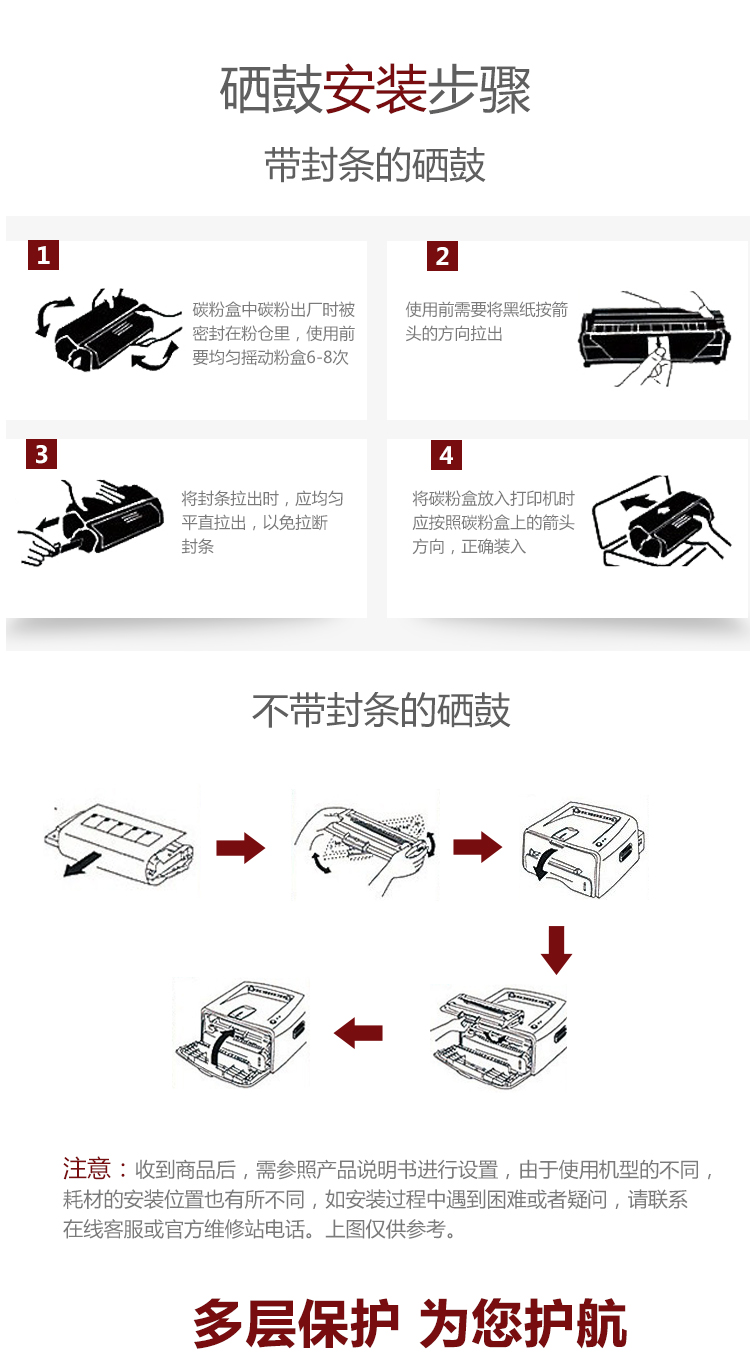 硒鼓安装步骤

带封条的硒鼓

1

碳粉盒中碳粉出厂时被密封在粉仓里，使用前要均匀摇动粉盒6-8次

2

使用前需要将黑纸按箭头的方向拉出

3

将封条拉出时，应均匀平直拉出，以免拉断封条

4

将碳粉盒放入打印机时应按照碳粉盒上的箭头方向，正确装入

不带封条的硒鼓

注意：收到商品后，需参照产品说明书进行设置，由于使用机型的不同，耗材的安装位置也有所不同，如安装过程中遇到困难或者疑问，请联系在线客服或官方维修站电话。上图仅供参考。

多层保护 为您护航