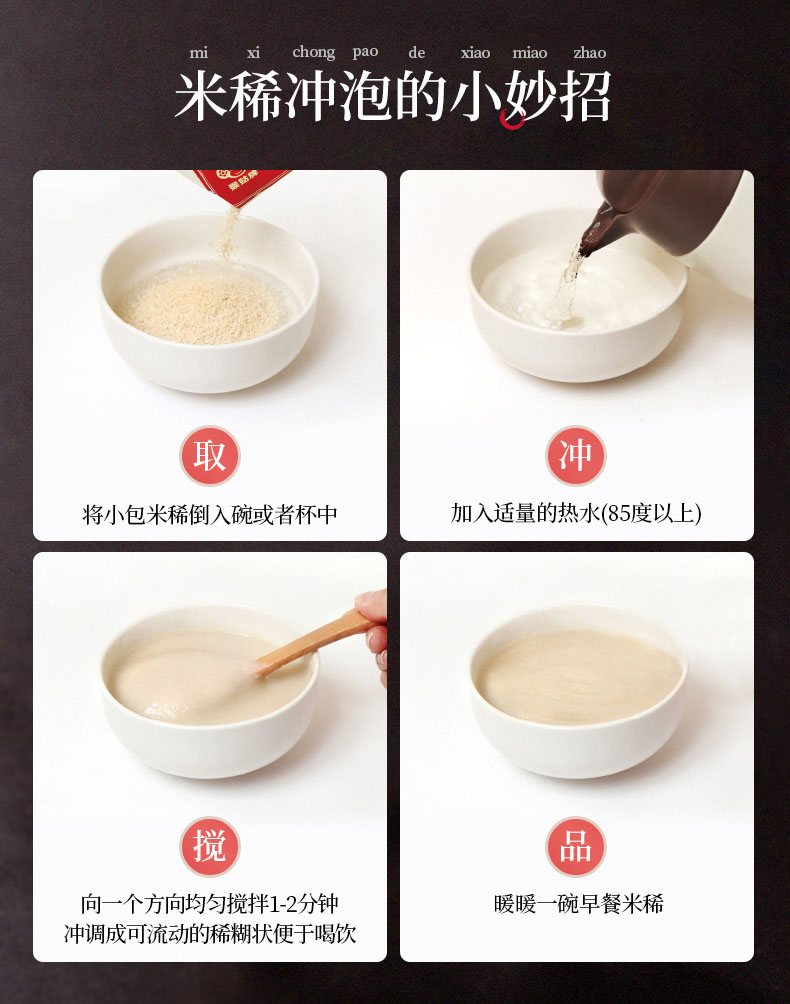 mi xi chong pao de xiao miao zhao
米稀冲泡的小妙招

取
将小包米稀倒入碗或者杯中

冲
加入适量的热水(85度以上)

搅
向一个方向均匀搅拌1-2分钟
冲调成可流动的稀糊状便于喝饮

品
暖暖一碗早餐米稀