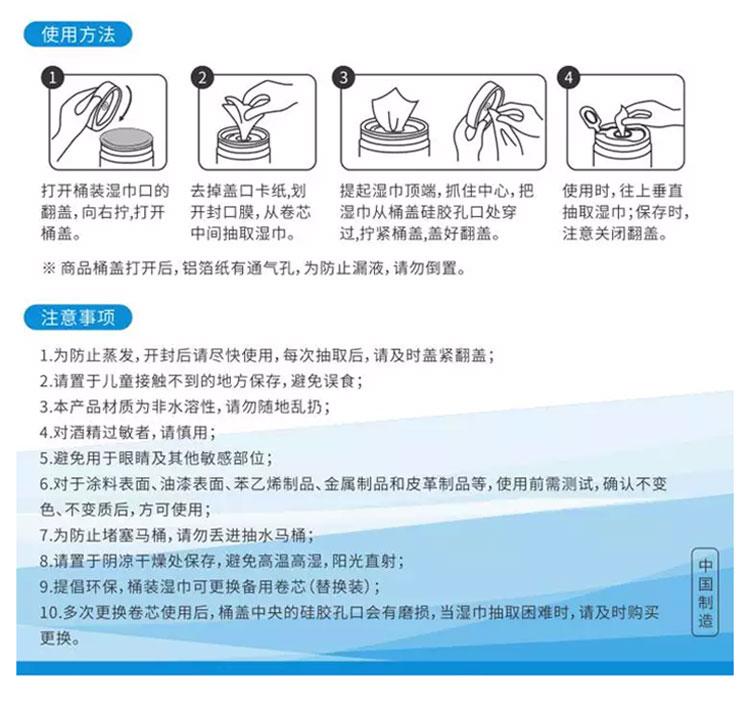 使用方法

1
打开桶装湿巾口的翻盖，向右拧，打开桶盖。

2
去掉盖口卡纸，划开封口膜，从卷芯中间抽取湿巾。

3
提起湿巾顶端，抓住中心，把湿巾从桶盖硅胶孔口处穿过，拧紧桶盖，盖好翻盖。

4
使用时，往上垂直抽取湿巾；保存时，注意关闭翻盖。

※ 商品桶盖打开后，铝箔纸有通气孔，为防止漏液，请勿倒置。

注意事项

1.为防止蒸发，开封后请尽快使用，每次抽取后，请及时盖紧翻盖；
2.请置于儿童接触不到的地方保存，避免误食；
3.本产品材质为非水溶性，请勿随地乱扔；
4.对酒精过敏者，请慎用；
5.避免用于眼睛及其他敏感部位；
6.对于涂料表面、油漆表面、苯乙烯制品、金属制品和皮革制品等，使用前需测试，确认不变色、不变质后，方可使用；
7.为防止堵塞马桶，请勿丢进抽水马桶；
8.请置于阴凉干燥处保存，避免高温高湿，阳光直射；
9.提倡环保，桶装湿巾可更换备用卷芯（替换装）；
10.多次更换卷芯使用后，桶盖中央的硅胶孔口会有磨损，当湿巾抽取困难时，请及时购买更换。

中国制造