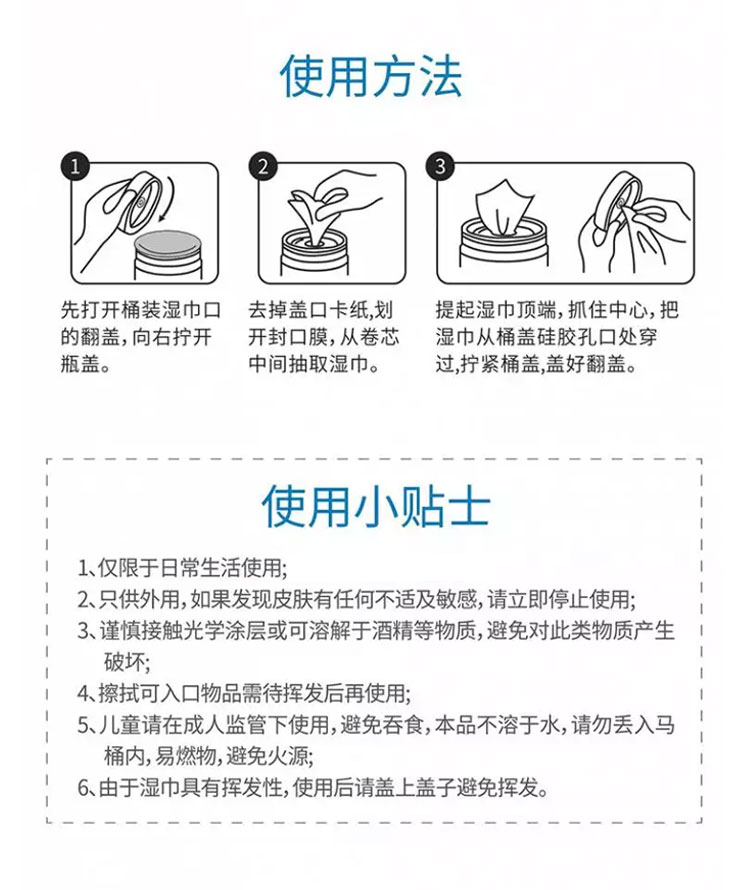 使用方法

1
先打开桶装湿巾口的翻盖，向右拧开瓶盖。

2
去掉盖口卡纸，划开封口膜，从卷芯中间抽取湿巾。

3
提起湿巾顶端，抓住中心，把湿巾从桶盖硅胶孔口处穿过，拧紧桶盖，盖好翻盖。

使用小贴士

1、仅限于日常生活使用；
2、只供外用，如果发现皮肤有任何不适及敏感，请立即停止使用；
3、谨慎接触光学涂层或可溶解于酒精等物质，避免对此类物质产生破坏；
4、擦拭可入口物品需待挥发后再使用；
5、儿童请在成人监管下使用，避免吞食，本品不溶于水，请勿丢入马桶内，易燃物，避免火源；
6、由于湿巾具有挥发性，使用后请盖上盖子避免挥发。