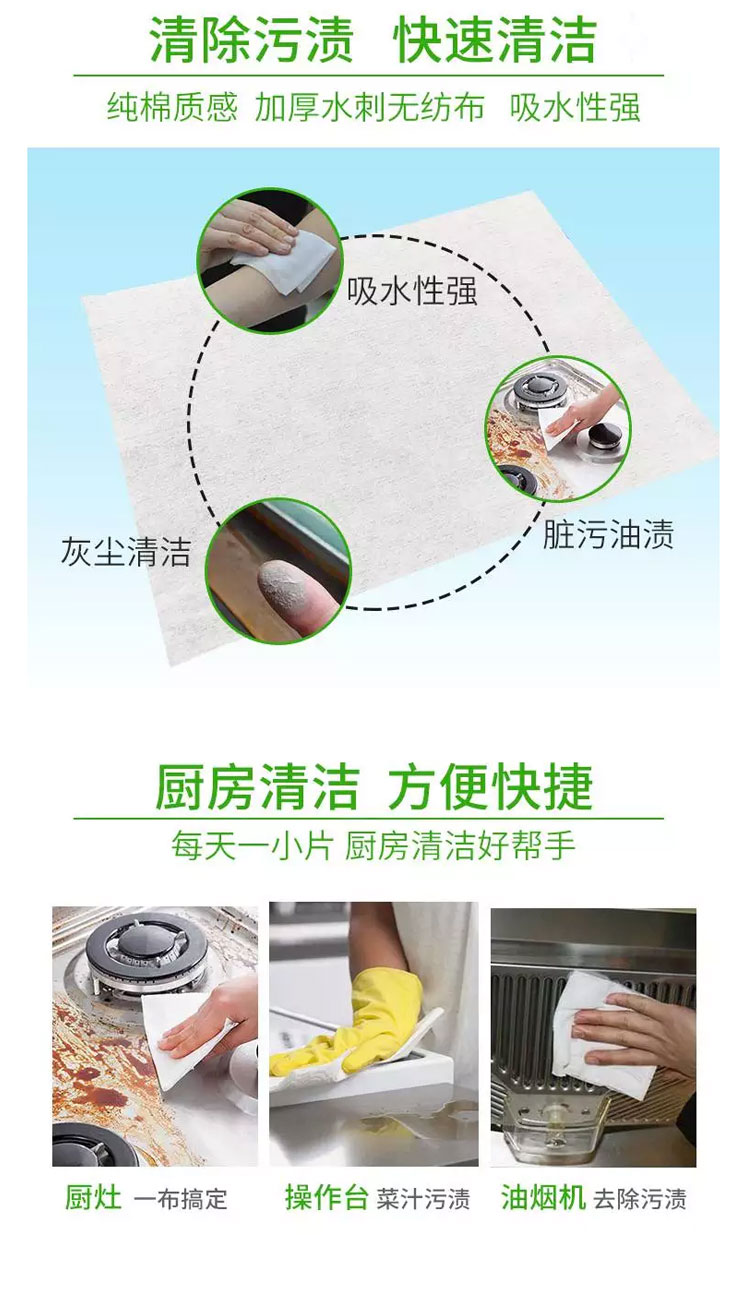 清除污渍　快速清洁

纯棉质感　加厚水刺无纺布　吸水性强

吸水性强

脏污油渍

灰尘清洁

厨房清洁　方便快捷

每天一小片 厨房清洁好帮手

厨灶 一布搞定　操作台 菜汁污渍　油烟机 去除污渍