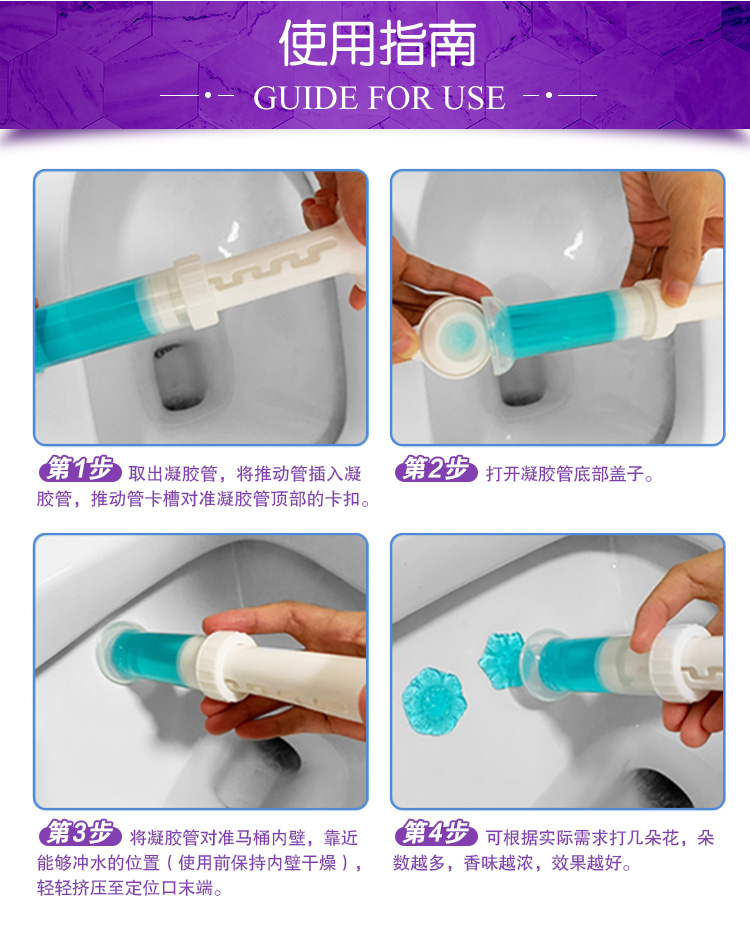 使用指南

GUIDE FOR USE

第1步 取出凝胶管，将推动管插入凝胶管，推动管卡槽对准凝胶管顶部的卡扣。

第2步 打开凝胶管底部盖子。

第3步 将凝胶管对准马桶内壁，靠近能够冲水的位置（使用前保持内壁干燥），轻轻挤压至定位口末端。

第4步 可根据实际需求打几朵花，朵数越多，香味越浓，效果越好。