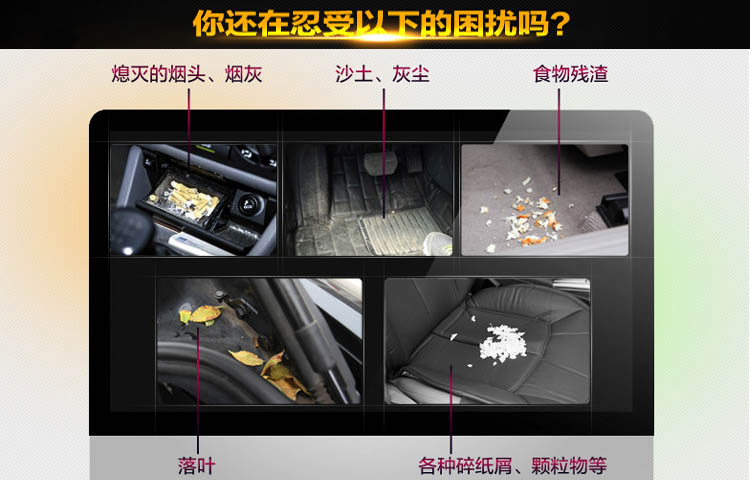 你还在忍受以下的困扰吗?

熄灭的烟头、烟灰

沙土、灰尘

食物残渣

落叶

各种碎纸屑、颗粒物等