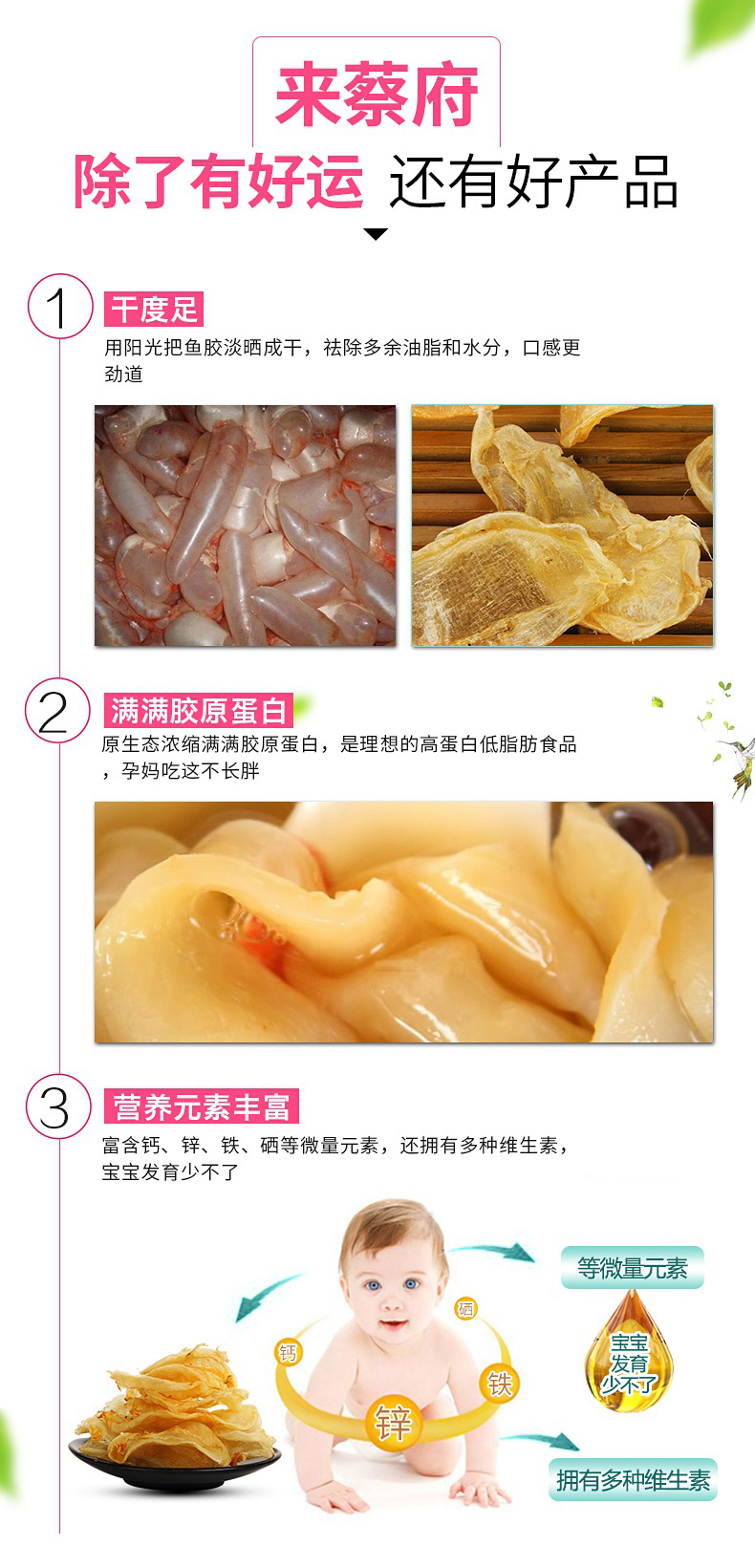 来蔡府

除了有好运 还有好产品

1 干度足

用阳光把鱼胶淡晒成干，祛除多余油脂和水分，口感更劲道

2 满满胶原蛋白

原生态浓缩满满胶原蛋白，是理想的高蛋白低脂肪食品，孕妈吃这不长胖

3 营养元素丰富

富含钙、锌、铁、硒等微量元素，还拥有多种维生素，宝宝发育少不了

硒

钙

铁

锌

等微量元素

宝宝发育少不了

拥有多种维生素