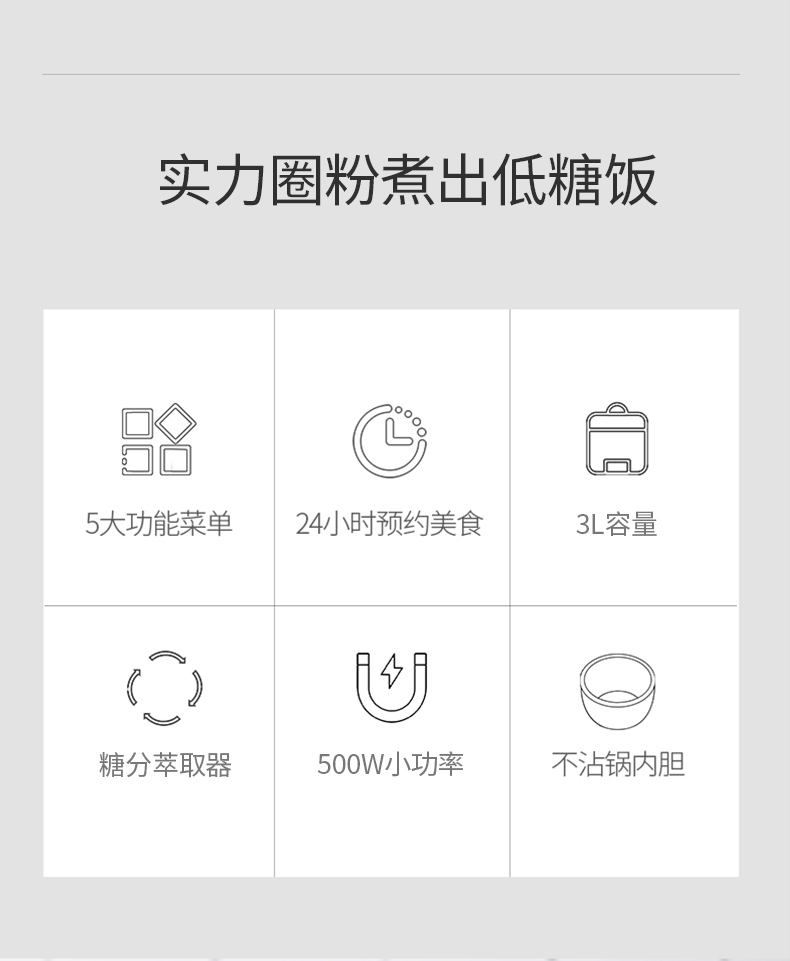 实力圈粉煮出低糖饭

5大功能菜单

24小时预约美食

3L容量

糖分萃取器

500W小功率

不沾锅内胆