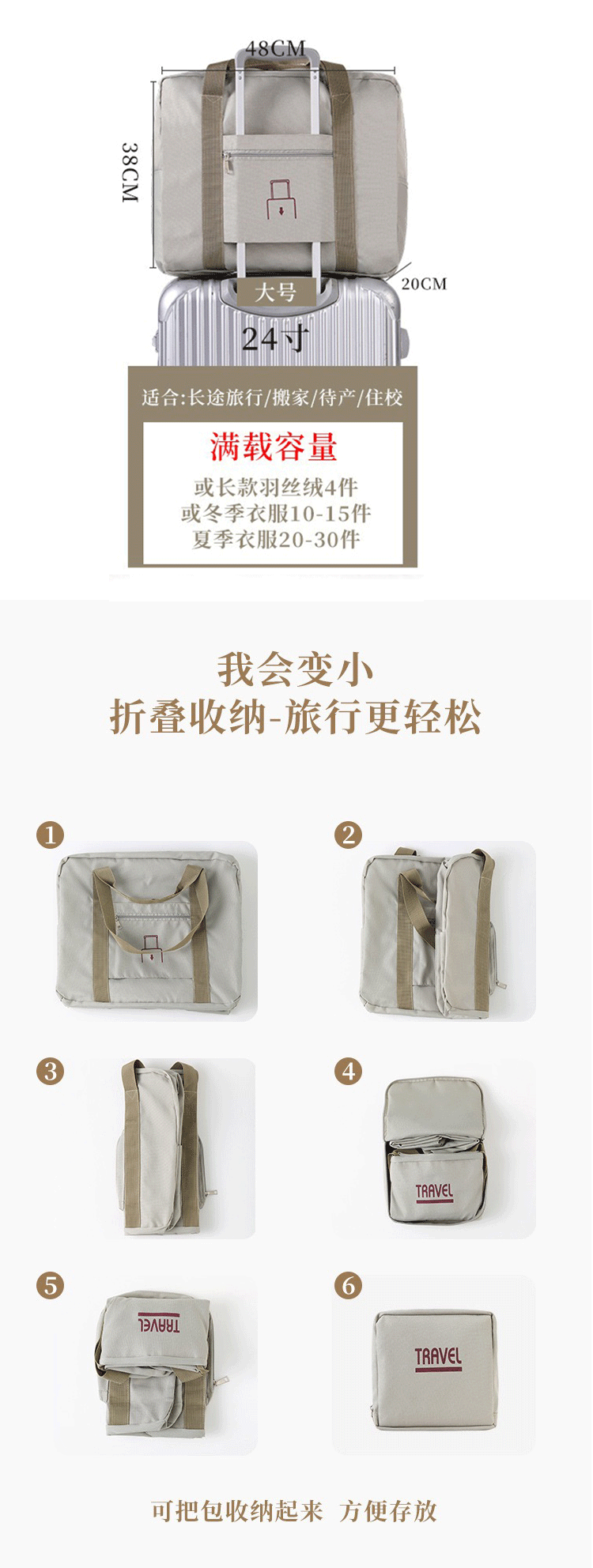 48CM

38CM

20CM

大号

24寸

适合:长途旅行/搬家/待产/住校

满载容量

或长款羽丝绒4件
或冬季衣服10-15件
夏季衣服20-30件

我会变小
折叠收纳-旅行更轻松

1

2

3

4

TRAVEL

5

TRAVEL

6

TRAVEL

可把包收纳起来 方便存放