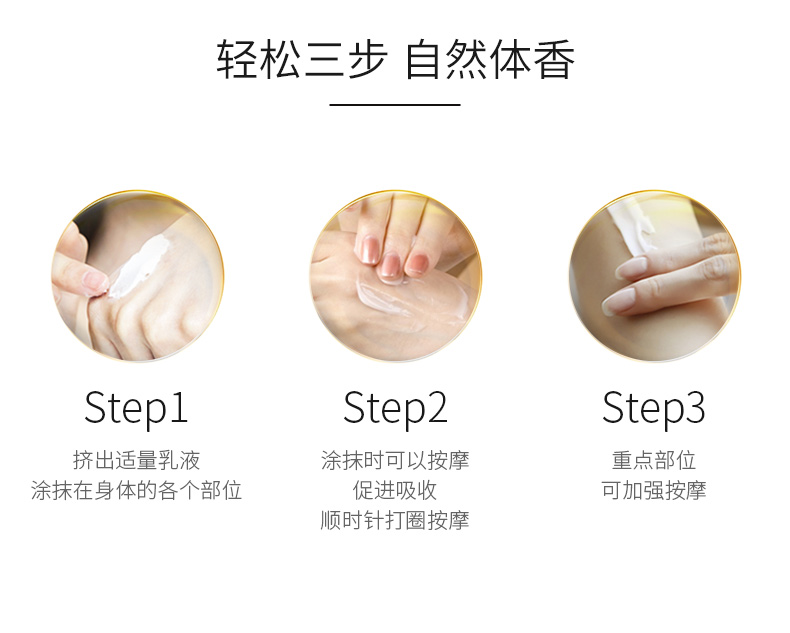 轻松三步 自然体香

Step1
挤出适量乳液
涂抹在身体的各个部位

Step2
涂抹时可以按摩
促进吸收
顺时针打圈按摩

Step3
重点部位
可加强按摩