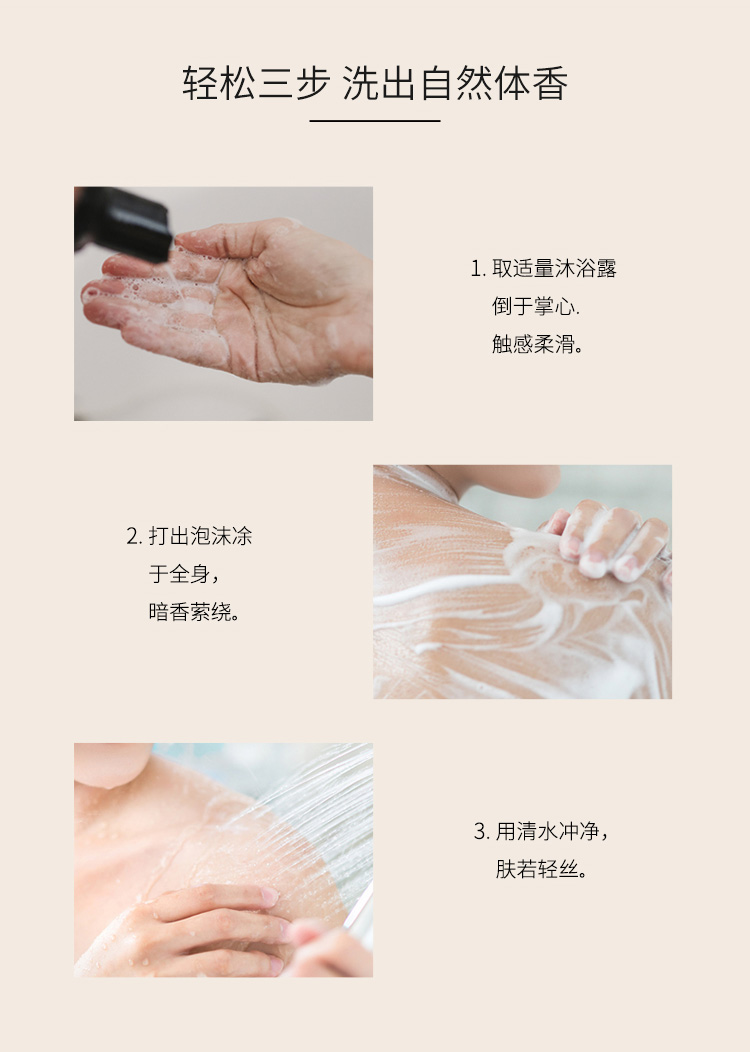 轻松三步 洗出自然体香

1. 取适量沐浴露
倒于掌心.
触感柔滑。

2. 打出泡沫涂
于全身，
暗香萦绕。

3. 用清水冲净，
肤若轻丝。