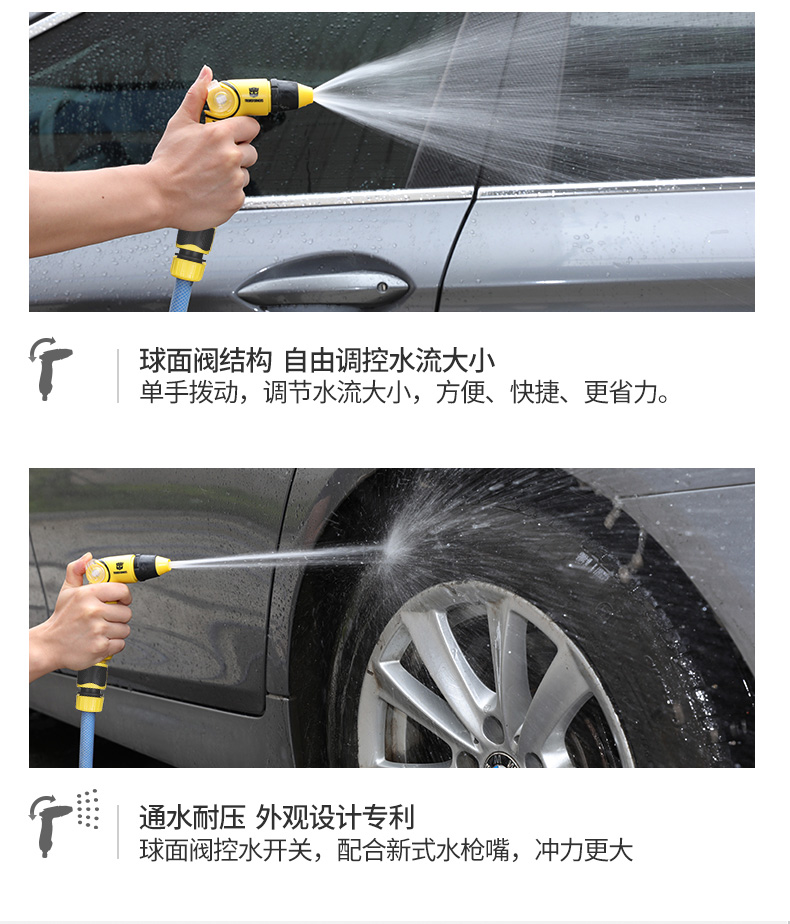 球面阀结构 自由调控水流大小
单手拨动，调节水流大小，方便、快捷、更省力。

通水耐压 外观设计专利
球面阀控水开关，配合新式水枪嘴，冲力更大