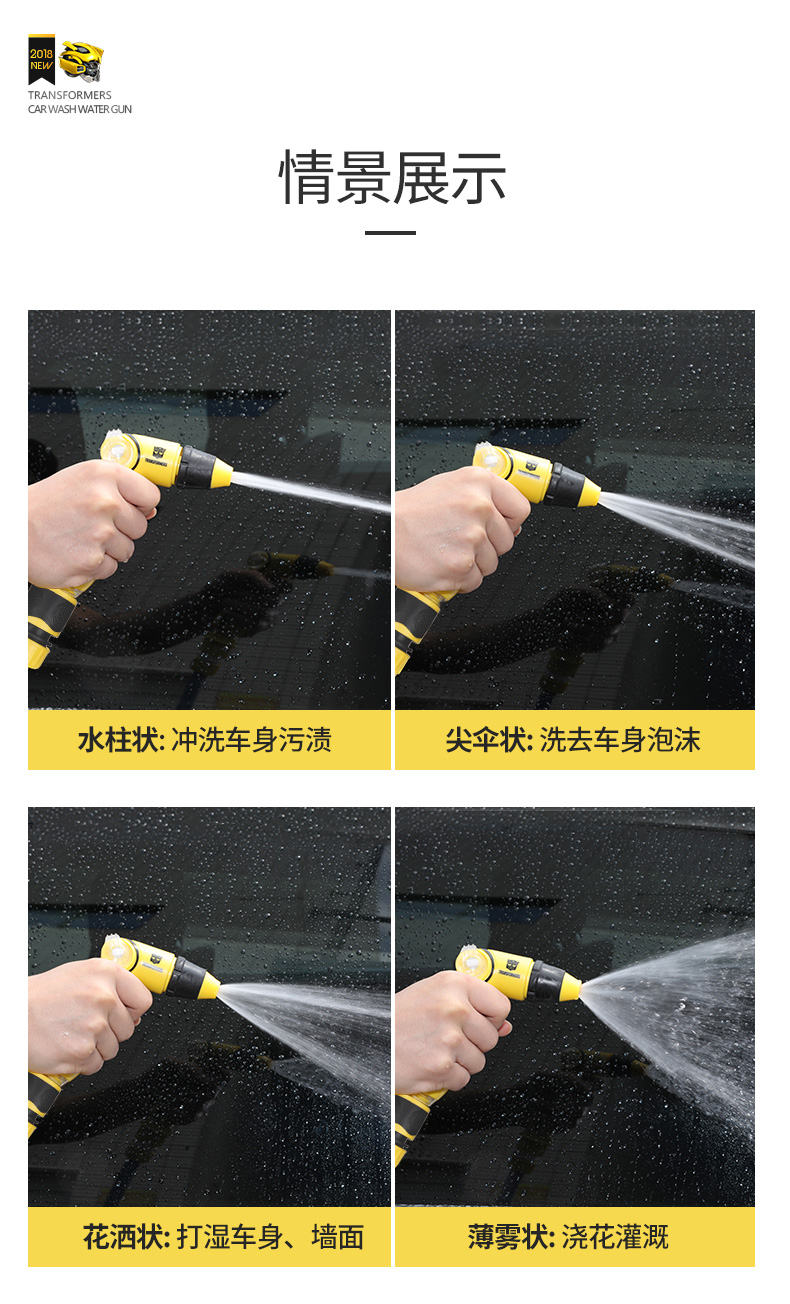 2018 NEW

TRANSFORMERS
CAR WASH WATER GUN

情景展示

水柱状: 冲洗车身污渍

尖伞状: 洗去车身泡沫

花洒状: 打湿车身、墙面

薄雾状: 浇花灌溉