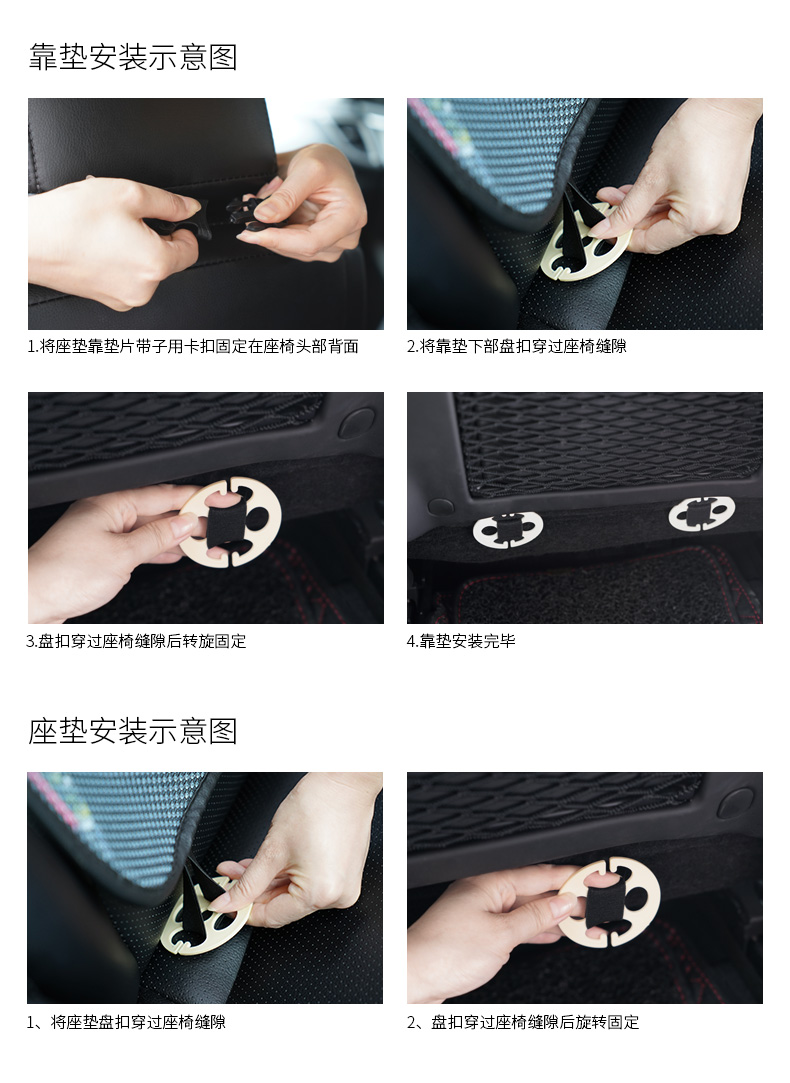 靠垫安装示意图

1.将座垫靠垫片带子用卡扣固定在座椅头部背面

2.将靠垫下部盘扣穿过座椅缝隙

3.盘扣穿过座椅缝隙后转旋固定

4.靠垫安装完毕

座垫安装示意图

1、将座垫盘扣穿过座椅缝隙

2、盘扣穿过座椅缝隙后旋转固定