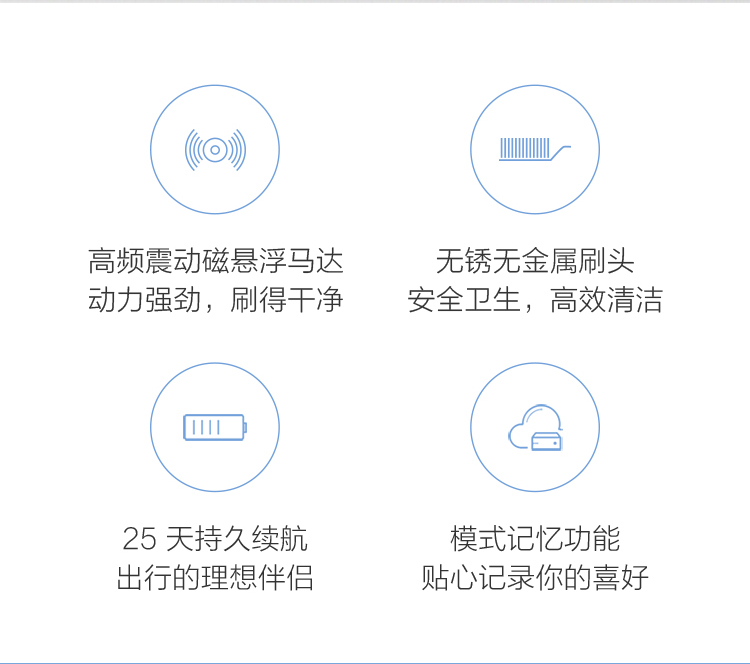 高频震动磁悬浮马达
动力强劲，刷得干净

无锈无金属刷头
安全卫生，高效清洁

25天持久续航
出行的理想伴侣

模式记忆功能
贴心记录你的喜好