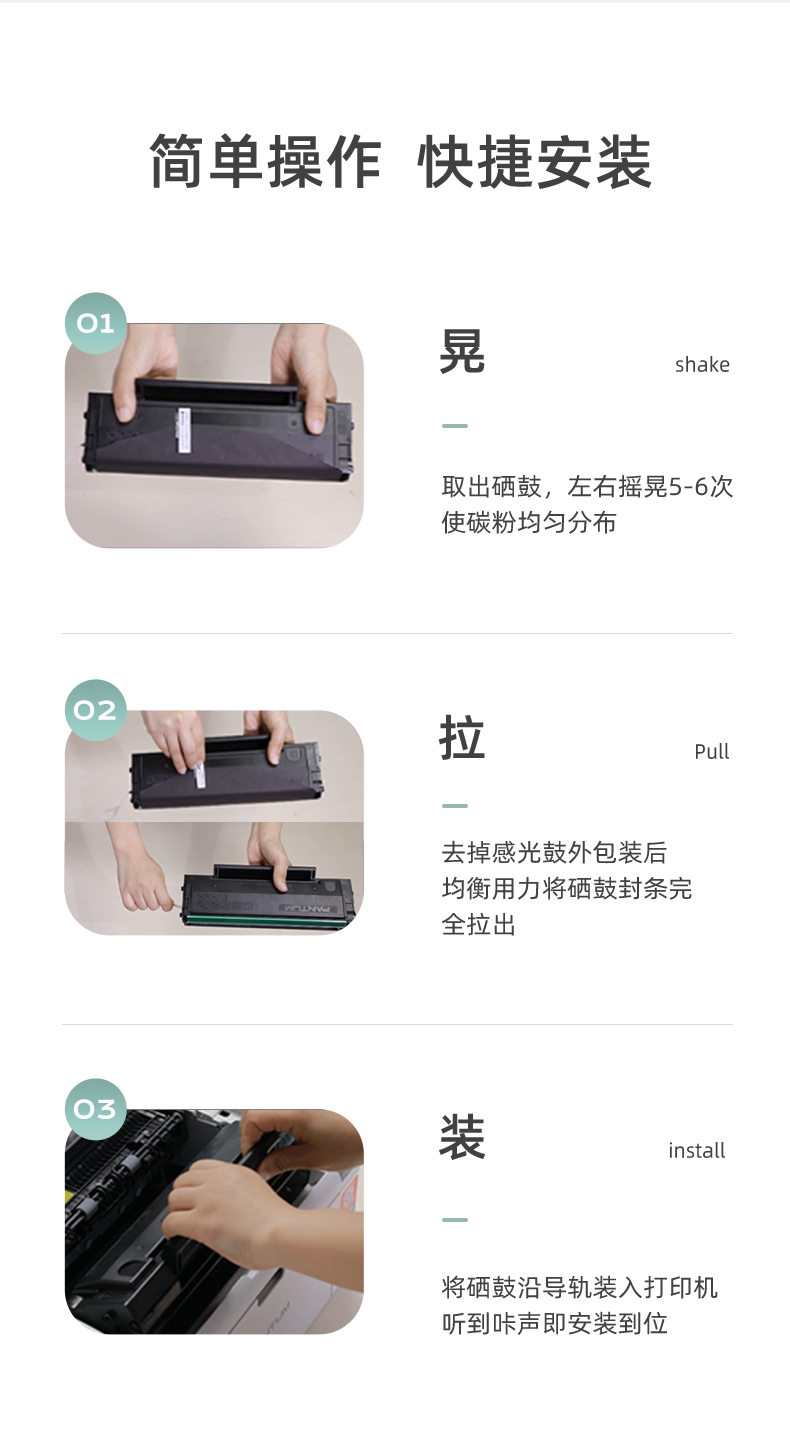 简单操作 快捷安装

01

晃

shake

取出硒鼓，左右摇晃5-6次使碳粉均匀分布

02

PANTUM

拉

Pull

去掉感光鼓外包装后均衡用力将硒鼓封条完全拉出

03

装

install

将硒鼓沿导轨装入打印机听到咔声即安装到位