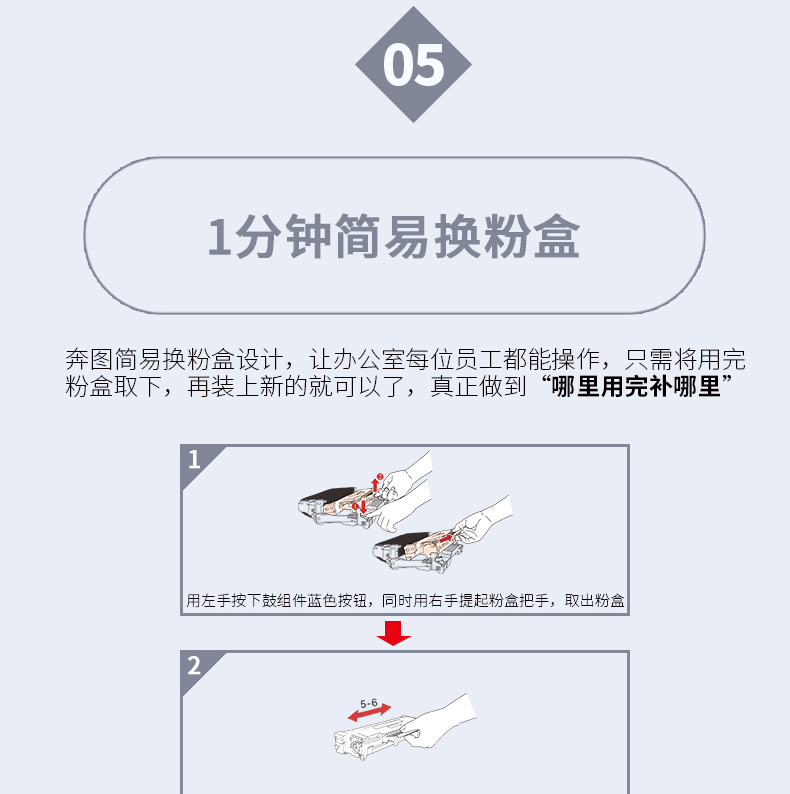 05

1分钟简易换粉盒

奔图简易换粉盒设计，让办公室每位员工都能操作，只需将用完粉盒取下，再装上新的就可以了，真正做到“哪里用完补哪里”

1

用左手按下鼓组件蓝色按钮，同时用右手提起粉盒把手，取出粉盒

2

5-6