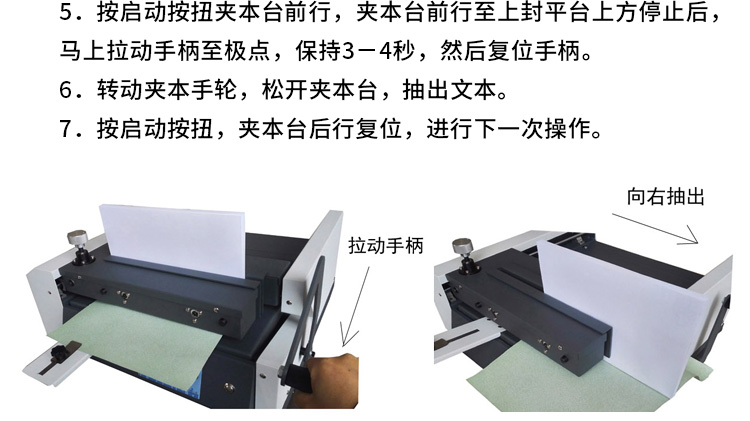 5．按启动按扭夹本台前行，夹本台前行至上封平台上方停止后，马上拉动手柄至极点，保持3－4秒，然后复位手柄。

6．转动夹本手轮，松开夹本台，抽出文本。

7．按启动按扭，夹本台后行复位，进行下一次操作。

拉动手柄

向右抽出