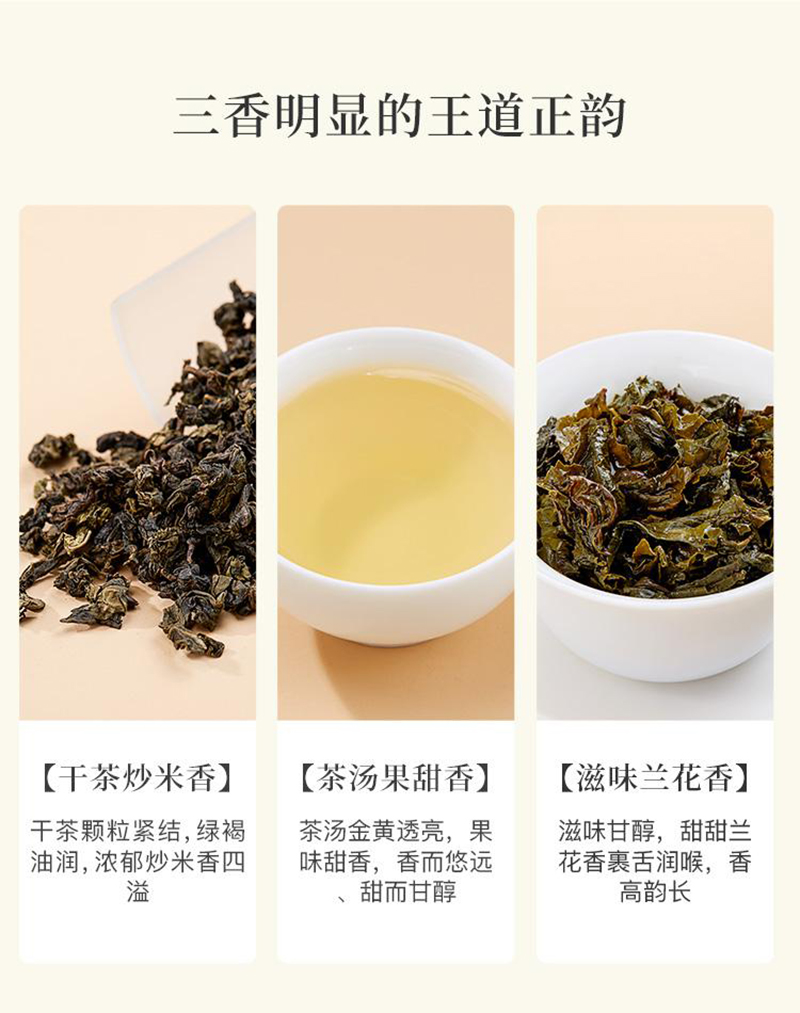 三香明显的王道正韵

【干茶炒米香】

干茶颗粒紧结，绿褐油润，浓郁炒米香四溢

【茶汤果甜香】

茶汤金黄透亮，果味甜香，香而悠远、甜而甘醇

【滋味兰花香】

滋味甘醇，甜甜兰花香裹舌润喉，香高韵长