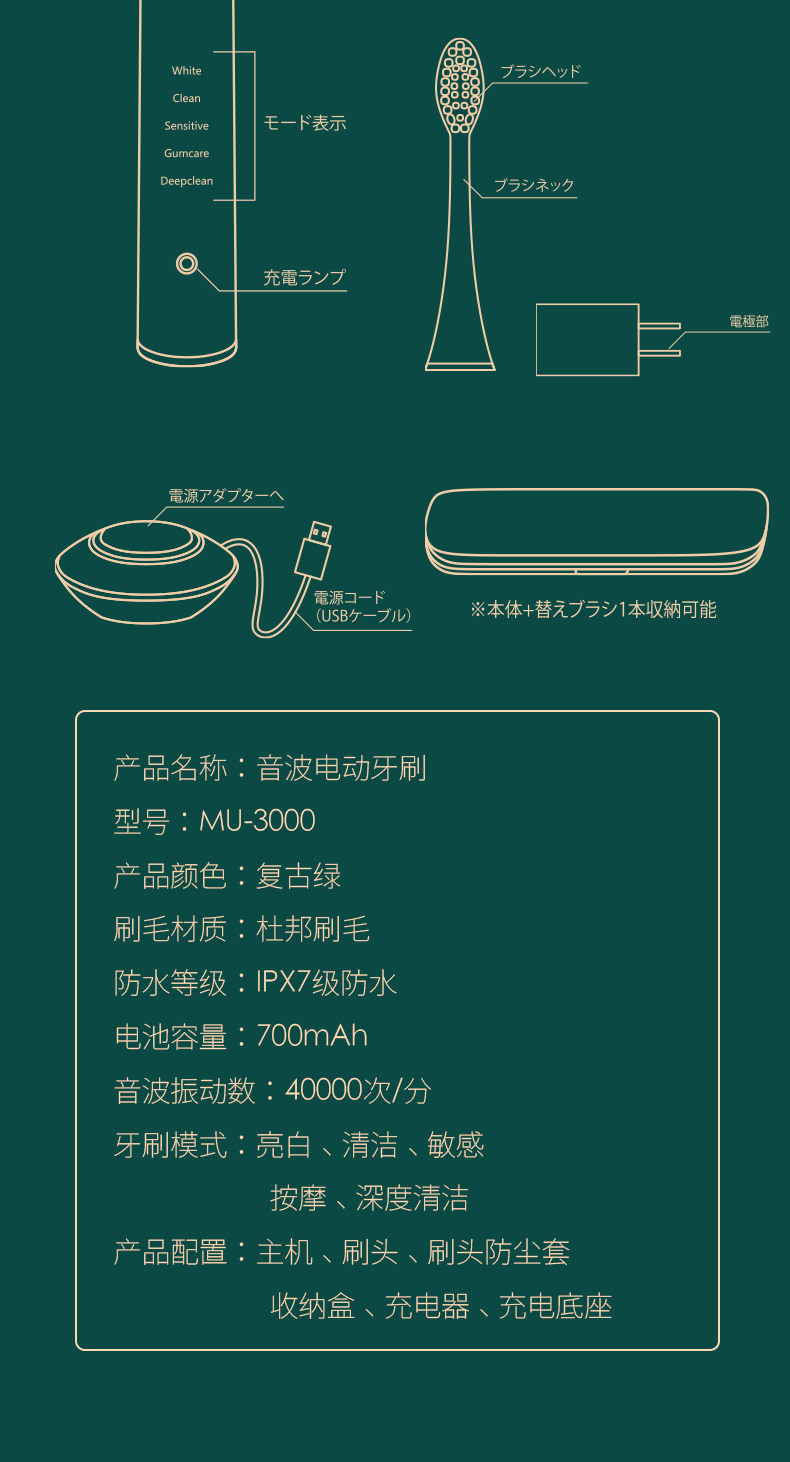 White
Clean
Sensitive
Gumcare
Deepclean

モード表示

充電ランプ

ブラシヘッド

ブラシネック

電極部

電源アダプターへ

電源コード
（USBケーブル）

※本体+替えブラシ1本収納可能

产品名称：音波电动牙刷
型号：MU-3000
产品颜色：复古绿
刷毛材质：杜邦刷毛
防水等级：IPX7级防水
电池容量：700mAh
音波振动数：40000次/分
牙刷模式：亮白、清洁、敏感
按摩、深度清洁
产品配置：主机、刷头、刷头防尘套
收纳盒、充电器、充电底座