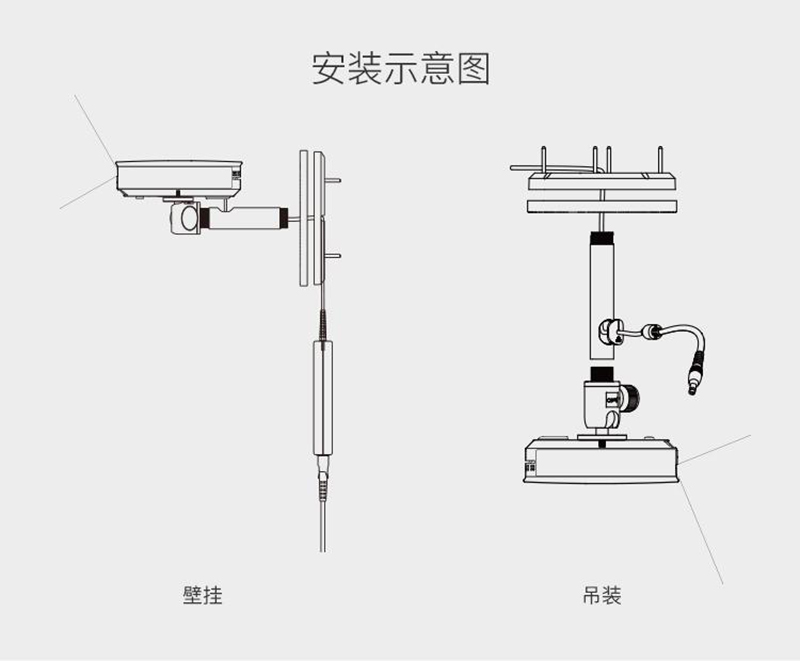 安装示意图

壁挂

吊装