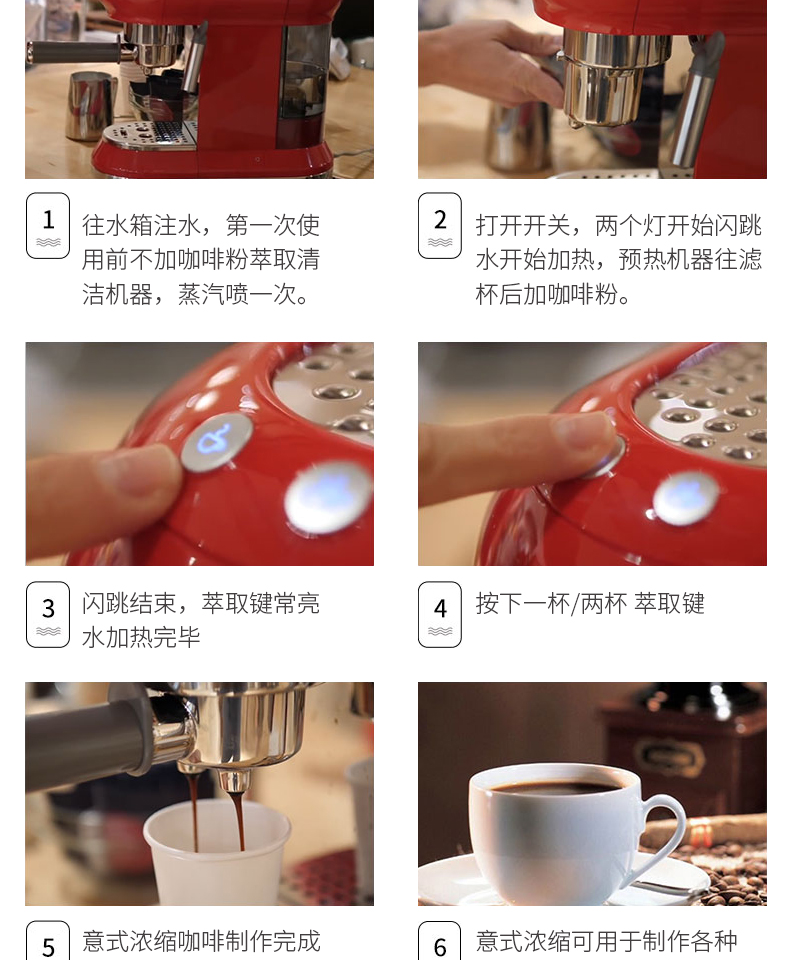 1
往水箱注水，第一次使用前不加咖啡粉萃取清洁机器，蒸汽喷一次。

2
打开开关，两个灯开始闪跳水开始加热，预热机器往滤杯后加咖啡粉。

3
闪跳结束，萃取键常亮水加热完毕

4
按下一杯/两杯 萃取键

5
意式浓缩咖啡制作完成

6
意式浓缩可用于制作各种