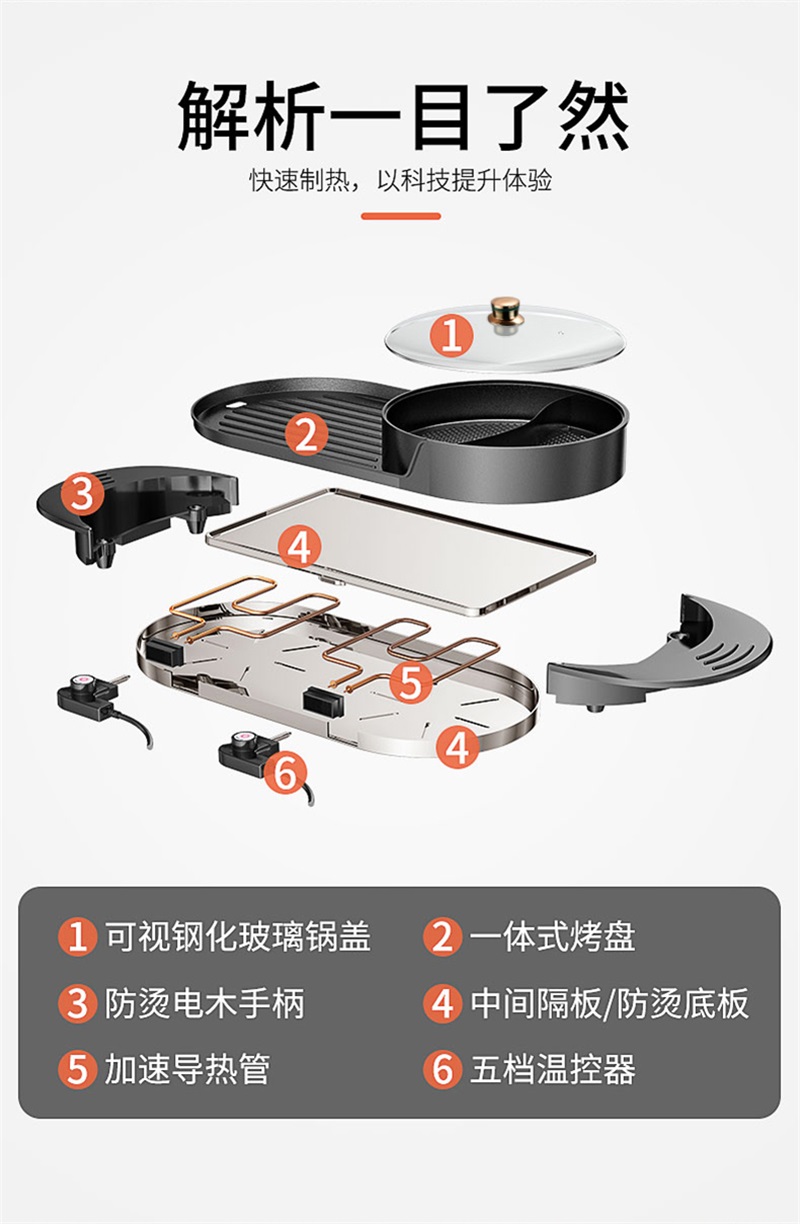 解析一目了然

快速制热，以科技提升体验

1

2

3

4

5

4

6

1 可视钢化玻璃锅盖
2 一体式烤盘
3 防烫电木手柄
4 中间隔板/防烫底板
5 加速导热管
6 五档温控器