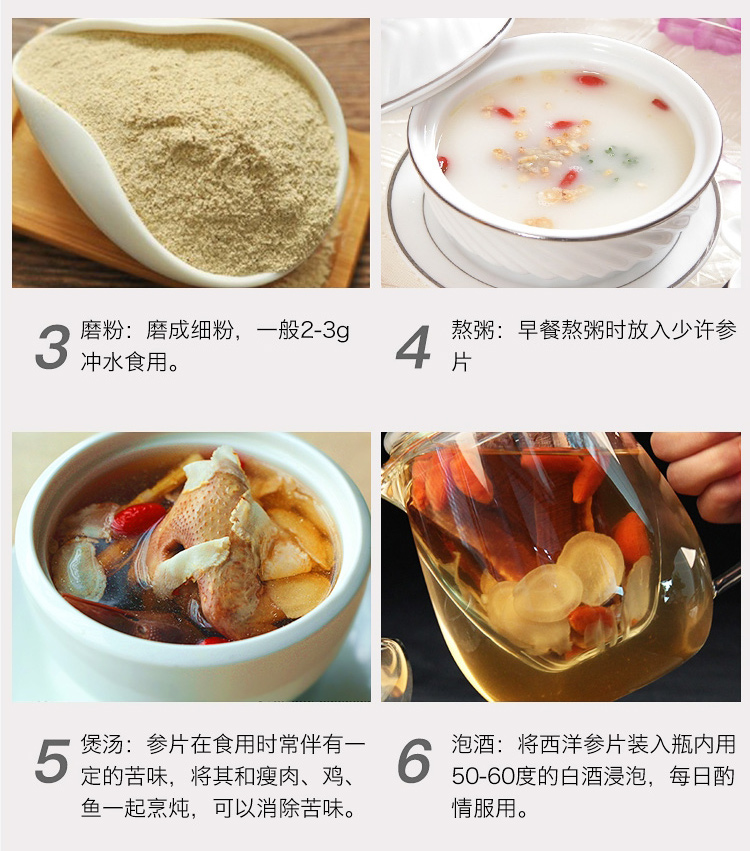 3 磨粉：磨成细粉，一般2-3g冲水食用。

4 熬粥：早餐熬粥时放入少许参片

5 煲汤：参片在食用时常伴有一定的苦味，将其和瘦肉、鸡、鱼一起烹炖，可以消除苦味。

6 泡酒：将西洋参片装入瓶内用50-60度的白酒浸泡，每日酌情服用。