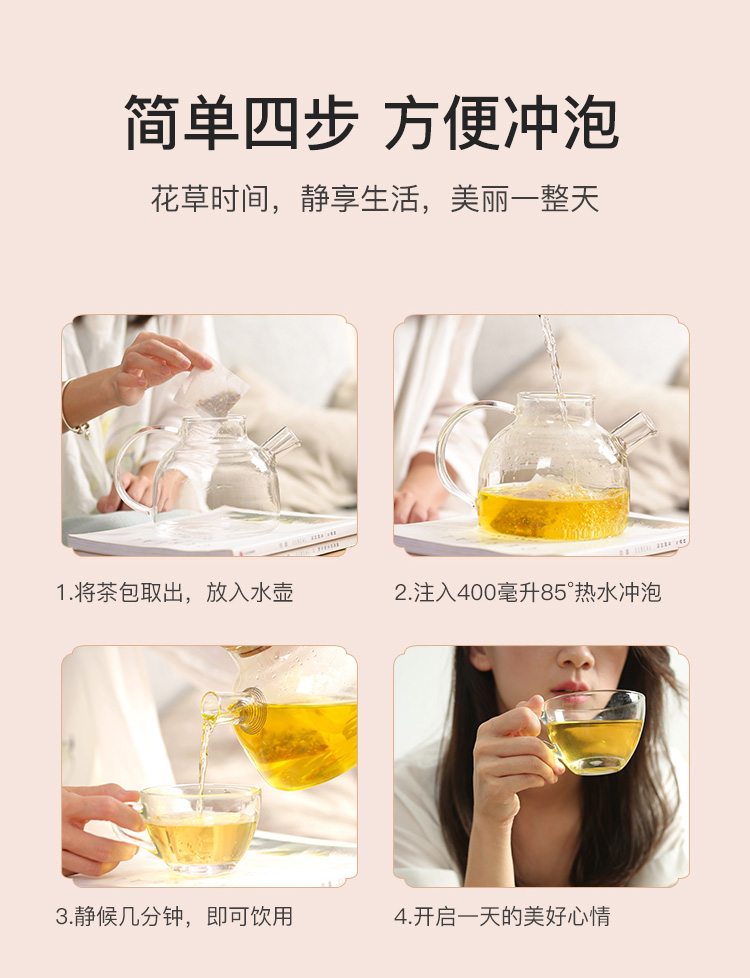 简单四步 方便冲泡

花草时间，静享生活，美丽一整天

1.将茶包取出，放入水壶

2.注入400毫升85°热水冲泡

3.静候几分钟，即可饮用

4.开启一天的美好心情