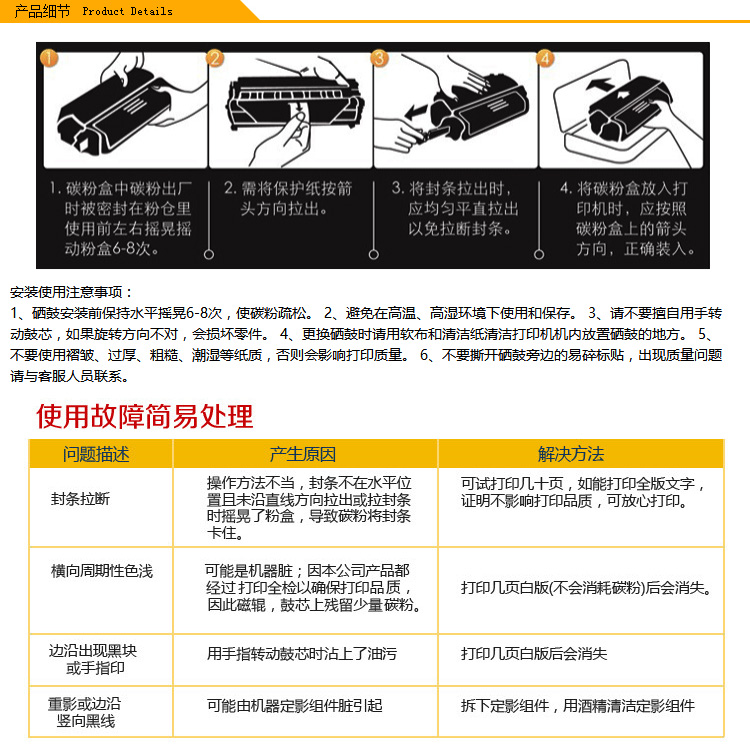 产品细节 Product Details

1

2

3

4

1. 碳粉盒中碳粉出厂时被密封在粉仓里使用前左右摇晃摇动粉盒6-8次。

2. 需将保护纸按箭头方向拉出。

3. 将封条拉出时，应均匀平直拉出以免拉断封条。

4. 将碳粉盒放入打印机时，应按照碳粉盒上的箭头方向，正确装入。

安装使用注意事项：
1、硒鼓安装前保持水平摇晃6-8次，使碳粉疏松。 2、避免在高温、高湿环境下使用和保存。 3、请不要擅自用手转动鼓芯，如果旋转方向不对，会损坏零件。 4、更换硒鼓时请用软布和清洁纸清洁打印机机内放置硒鼓的地方。 5、不要使用褶皱、过厚、粗糙、潮湿等纸质，否则会影响打印质量。 6、不要撕开硒鼓旁边的易碎标贴，出现质量问题请与客服人员联系。

使用故障简易处理

| 问题描述 | 产生原因 | 解决方法 |
|---|---|---|
| 封条拉断 | 操作方法不当，封条不在水平位置且未沿直线方向拉出或拉封条时摇晃了粉盒，导致碳粉将封条卡住。 | 可试打印几十页，如能打印全版文字，证明不影响打印品质，可放心打印。 |
| 横向周期性色浅 | 可能是机器脏；因本公司产品都经过 打印全检以确保打印品质，因此磁辊，鼓芯上残留少量碳粉。 | 打印几页白版(不会消耗碳粉)后会消失。 |
| 边沿出现黑块或手指印 | 用手指转动鼓芯时沾上了油污 | 打印几页白版后会消失 |
| 重影或边沿竖向黑线 | 可能由机器定影组件脏引起 | 拆下定影组件，用酒精清洁定影组件 |