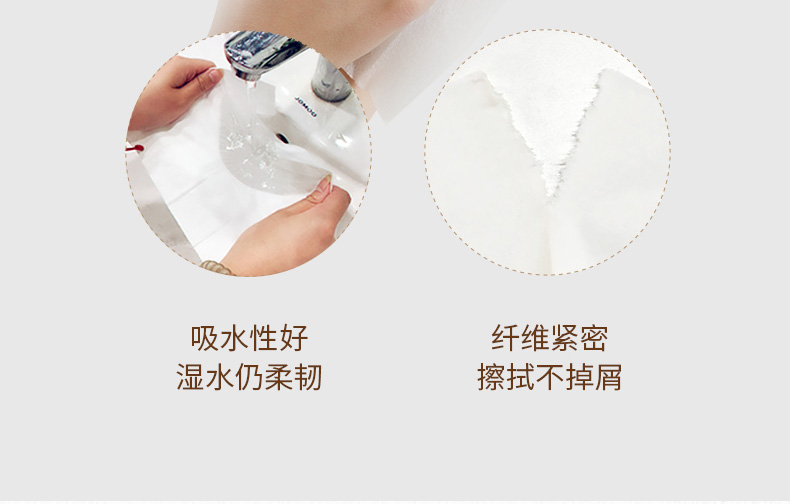 JOMOO

吸水性好
湿水仍柔韧

纤维紧密
擦拭不掉屑