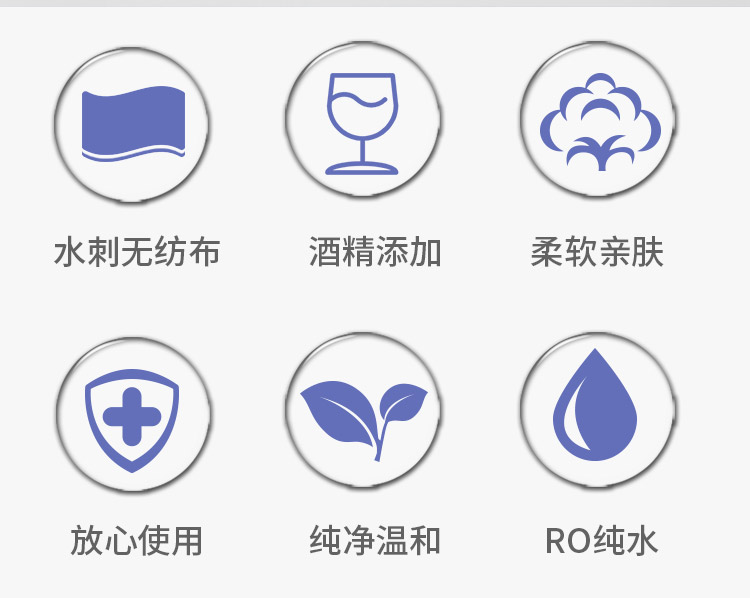 水刺无纺布

酒精添加

柔软亲肤

放心使用

纯净温和

RO纯水