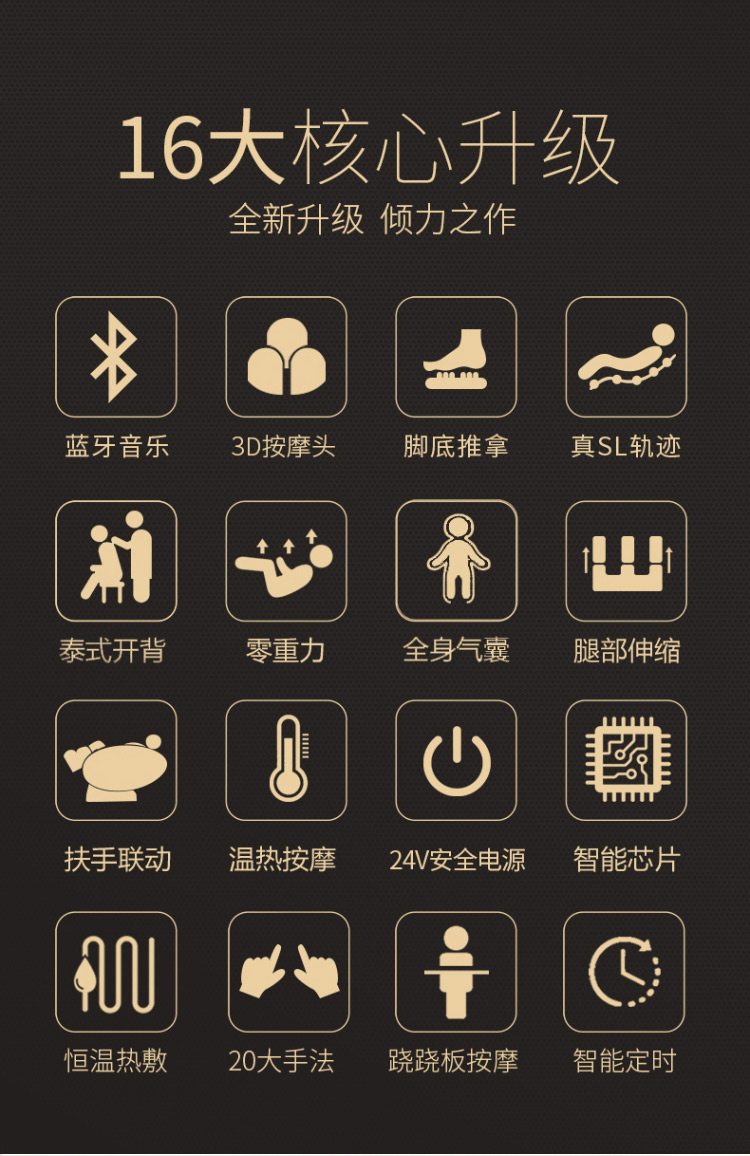 16大核心升级
全新升级 倾力之作

蓝牙音乐 3D按摩头 脚底推拿 真SL轨迹

泰式开背 零重力 全身气囊 腿部伸缩

扶手联动 温热按摩 24V安全电源 智能芯片

恒温热敷 20大手法 跷跷板按摩 智能定时