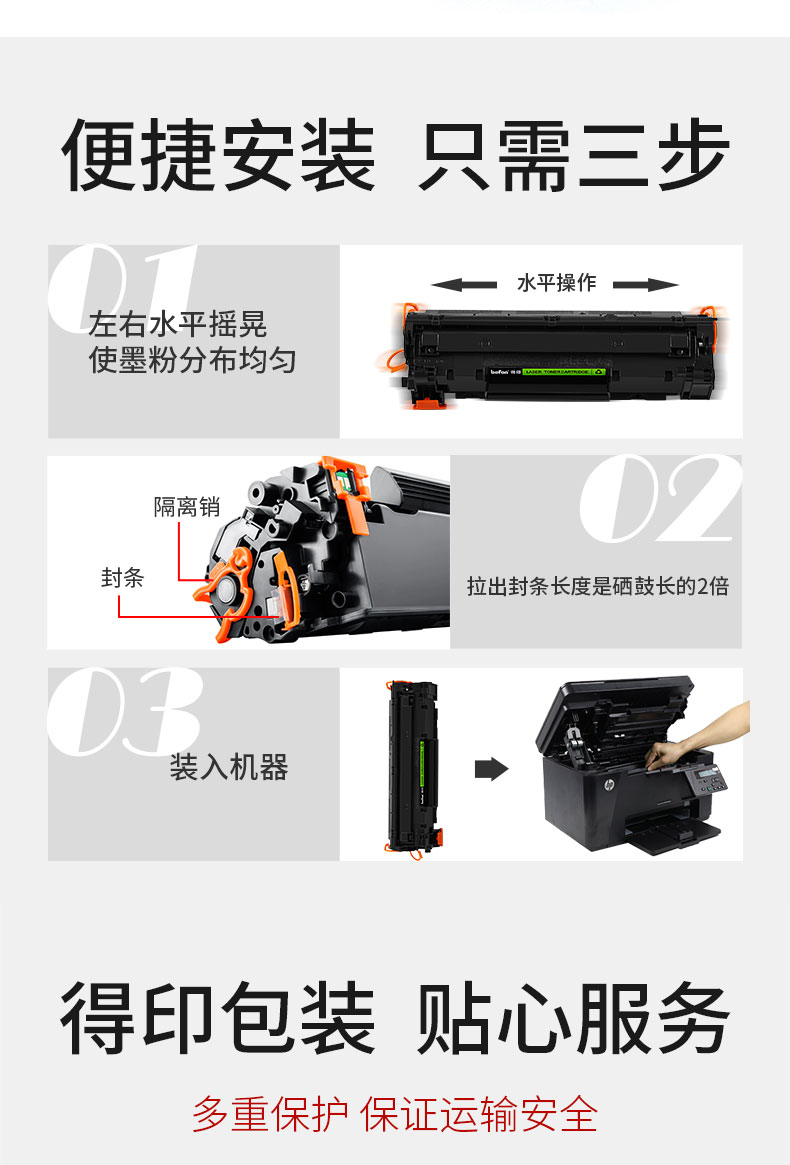 便捷安装 只需三步

01
左右水平摇晃
使墨粉分布均匀

水平操作

befon LASER TONER CARTRIDGE

隔离销

封条

02
拉出封条长度是硒鼓长的2倍

03
装入机器

得印包装 贴心服务

多重保护 保证运输安全