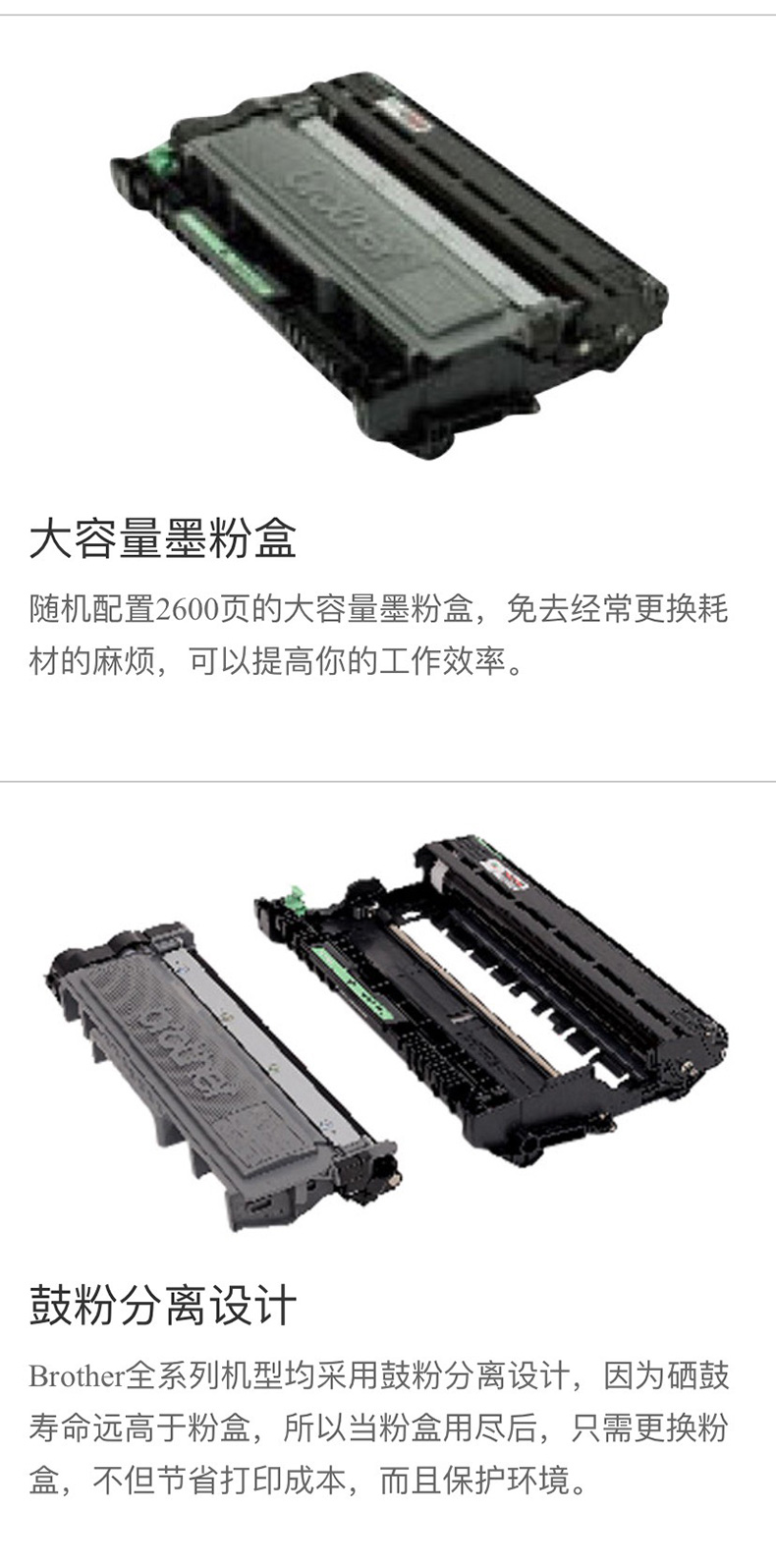 brother

大容量墨粉盒

随机配置2600页的大容量墨粉盒，免去经常更换耗材的麻烦，可以提高你的工作效率。

brother

鼓粉分离设计

Brother全系列机型均采用鼓粉分离设计，因为硒鼓寿命远高于粉盒，所以当粉盒用尽后，只需更换粉盒，不但节省打印成本，而且保护环境。