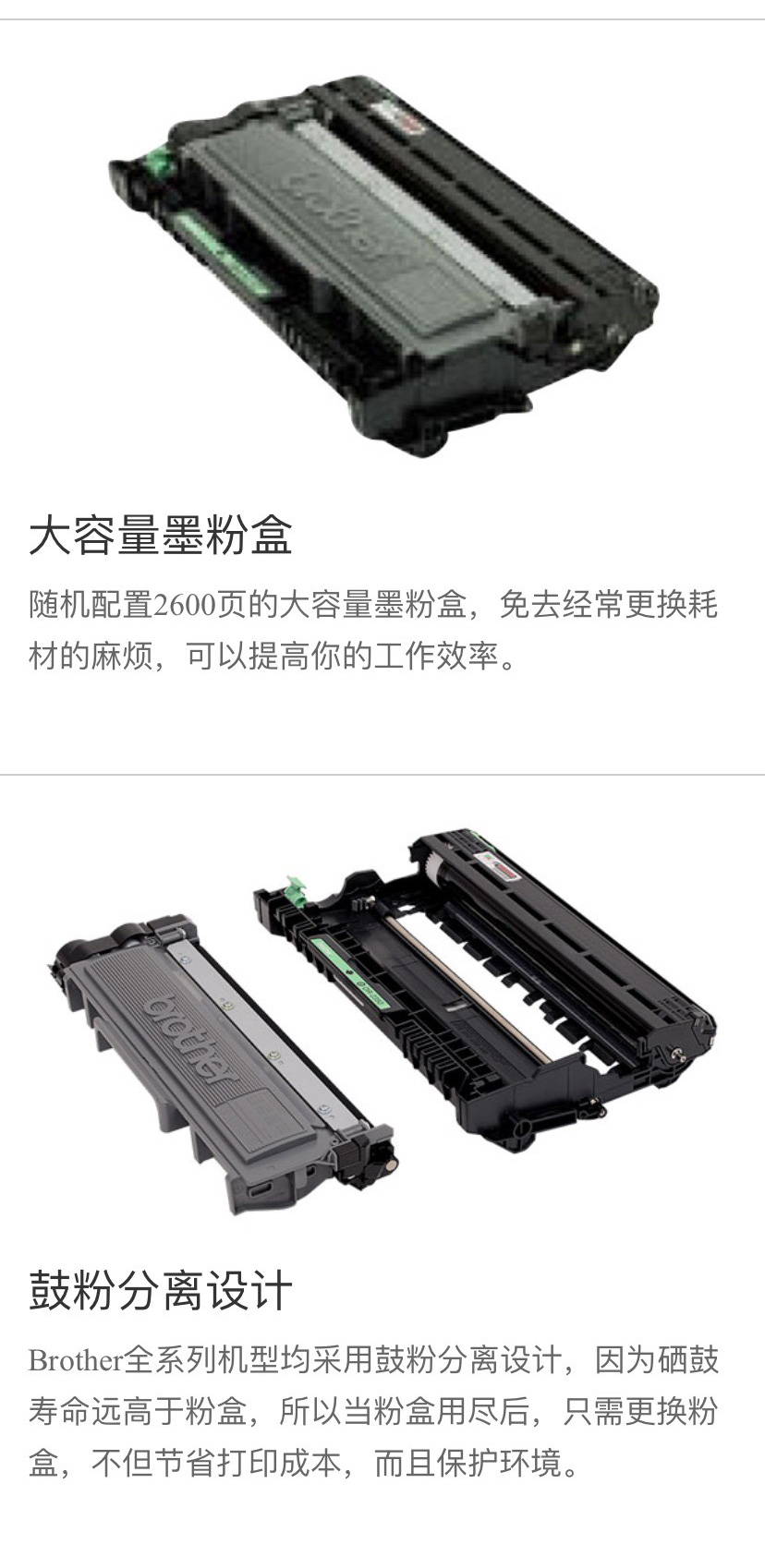 brother

大容量墨粉盒

随机配置2600页的大容量墨粉盒，免去经常更换耗材的麻烦，可以提高你的工作效率。

brother

鼓粉分离设计

Brother全系列机型均采用鼓粉分离设计，因为硒鼓寿命远高于粉盒，所以当粉盒用尽后，只需更换粉盒，不但节省打印成本，而且保护环境。