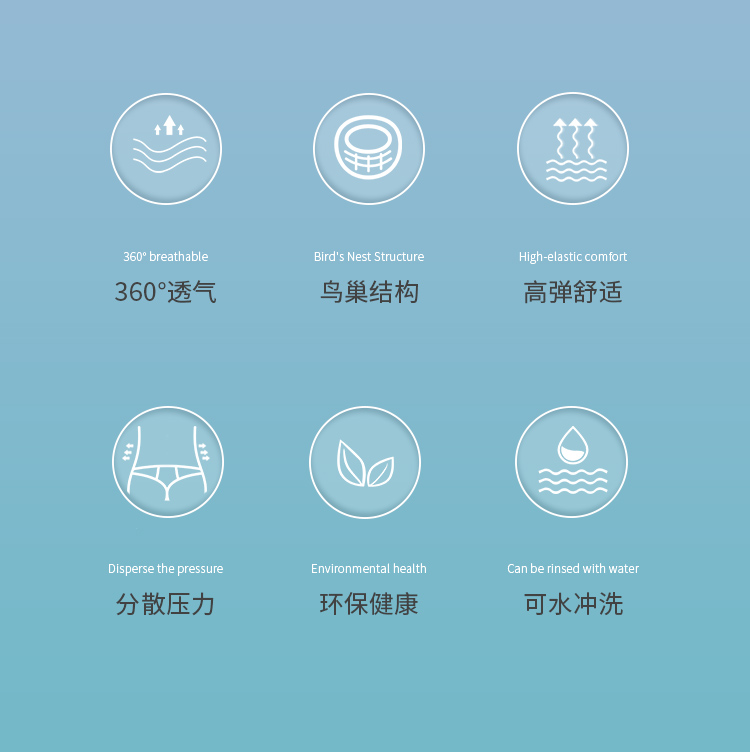 360° breathable

360°透气

Bird's Nest Structure

鸟巢结构

High-elastic comfort

高弹舒适

Disperse the pressure

分散压力

Environmental health

环保健康

Can be rinsed with water

可水冲洗