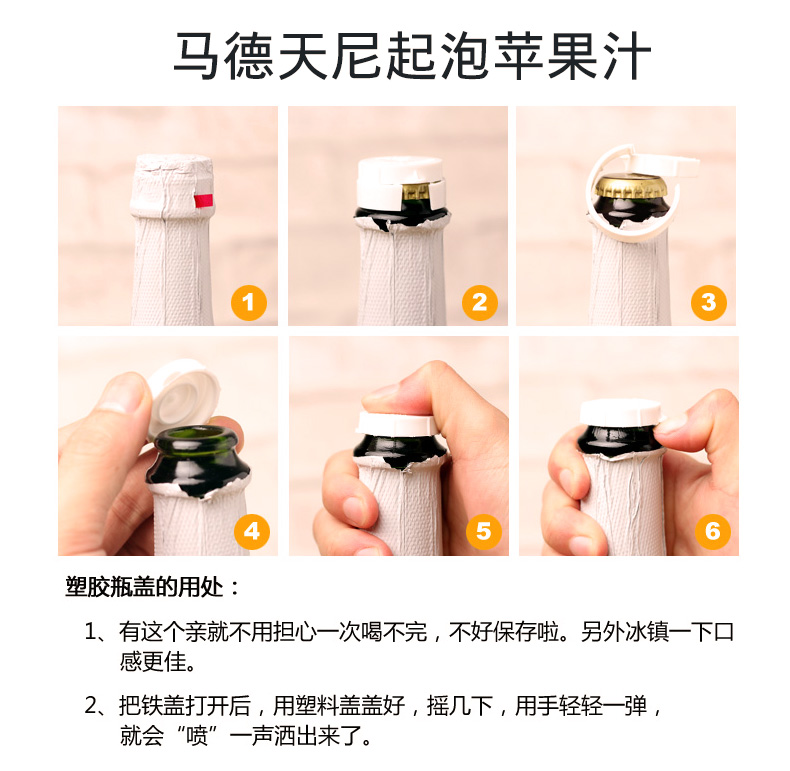 马德天尼起泡苹果汁

1

2

3

4

5

6

塑胶瓶盖的用处：

1、有这个亲就不用担心一次喝不完，不好保存啦。另外冰镇一下口感更佳。

2、把铁盖打开后，用塑料盖盖好，摇几下，用手轻轻一弹，就会“喷”一声洒出来了。