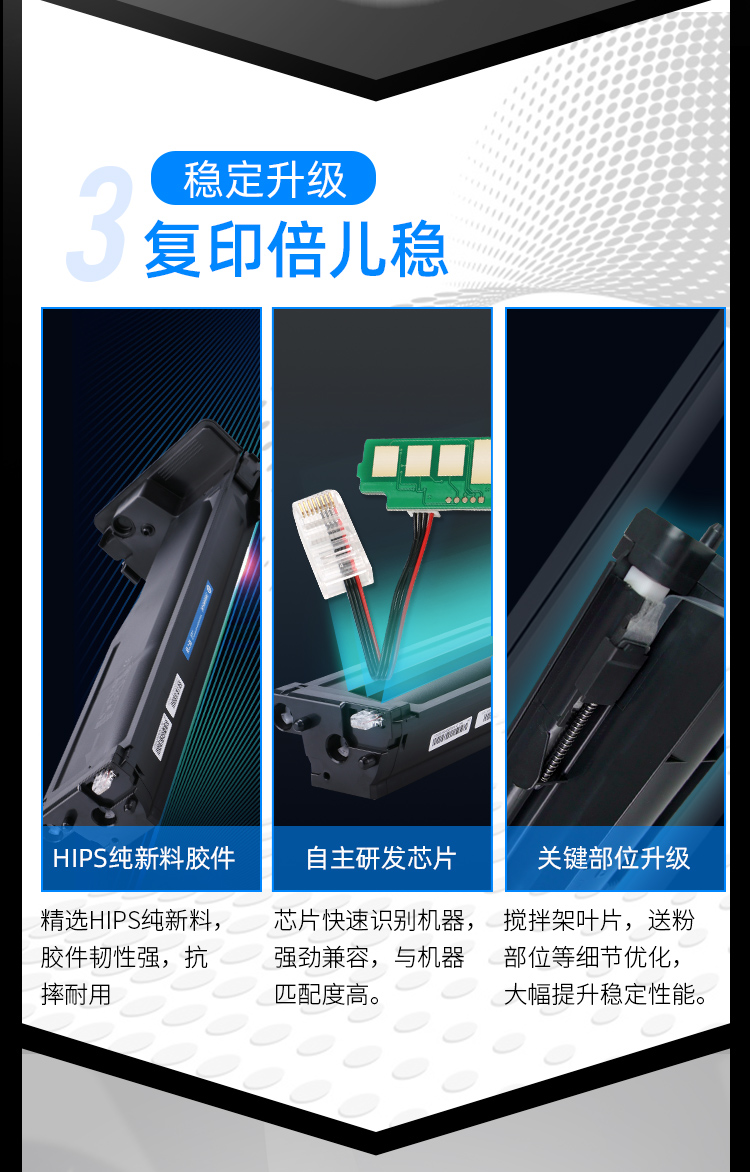 3 稳定升级
复印倍儿稳

HIPS纯新料胶件

精选HIPS纯新料，胶件韧性强，抗摔耐用

自主研发芯片

芯片快速识别机器，强劲兼容，与机器匹配度高。

关键部位升级

搅拌架叶片，送粉部位等细节优化，大幅提升稳定性能。