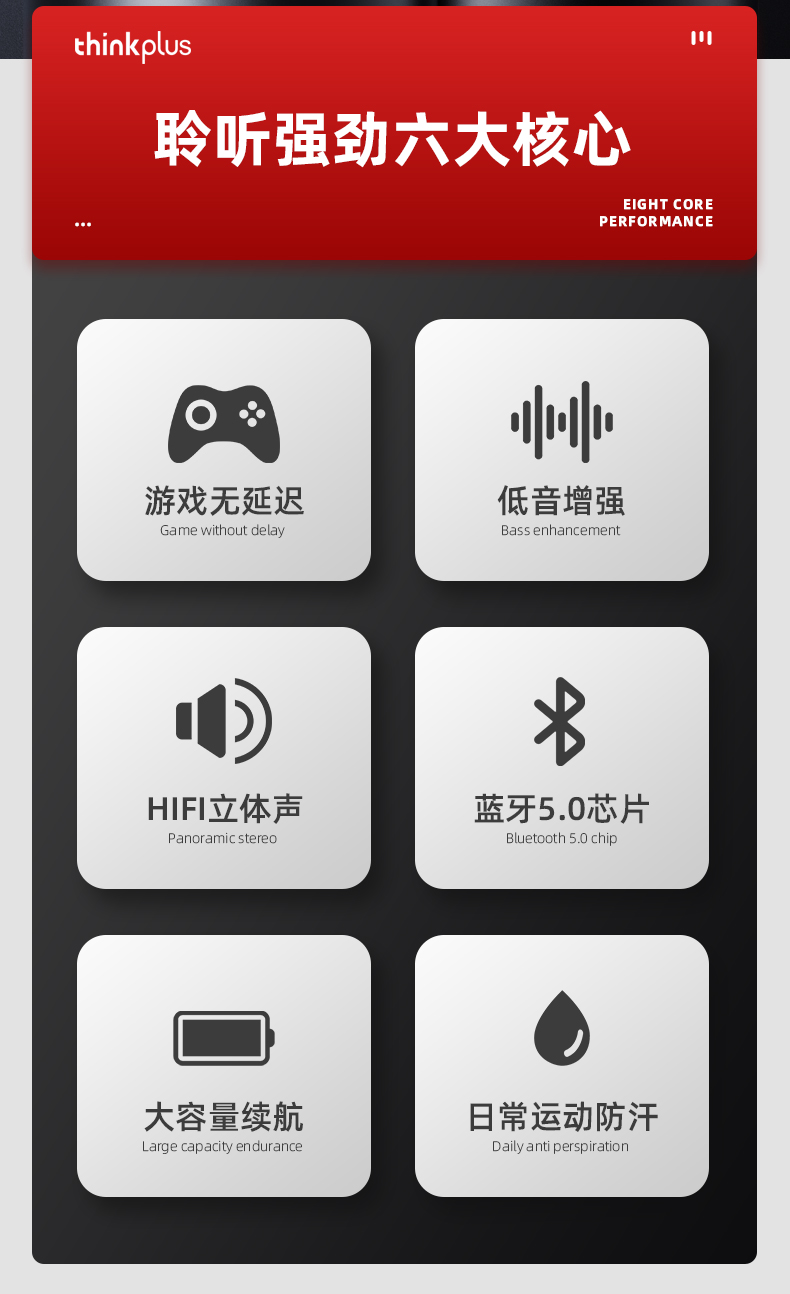 thinkplus

聆听强劲六大核心

EIGHT CORE
PERFORMANCE

游戏无延迟
Game without delay

低音增强
Bass enhancement

HIFI立体声
Panoramic stereo

蓝牙5.0芯片
Bluetooth 5.0 chip

大容量续航
Large capacity endurance

日常运动防汗
Daily anti perspiration