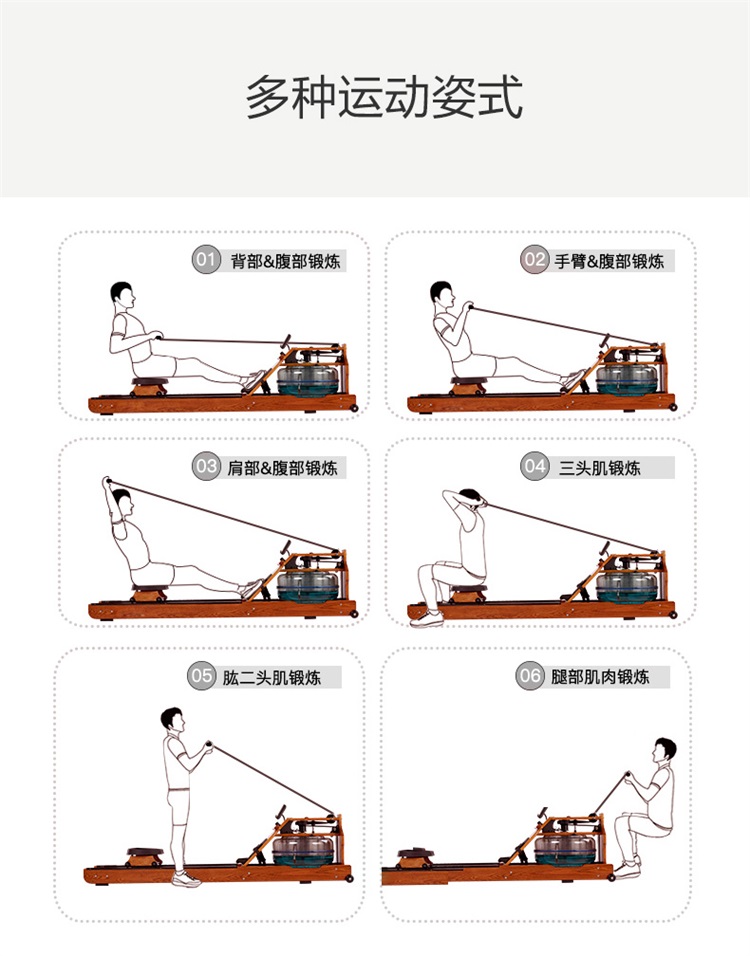 多种运动姿式

01 背部&腹部锻炼

02 手臂&腹部锻炼

03 肩部&腹部锻炼

04 三头肌锻炼

05 肱二头肌锻炼

06 腿部肌肉锻炼