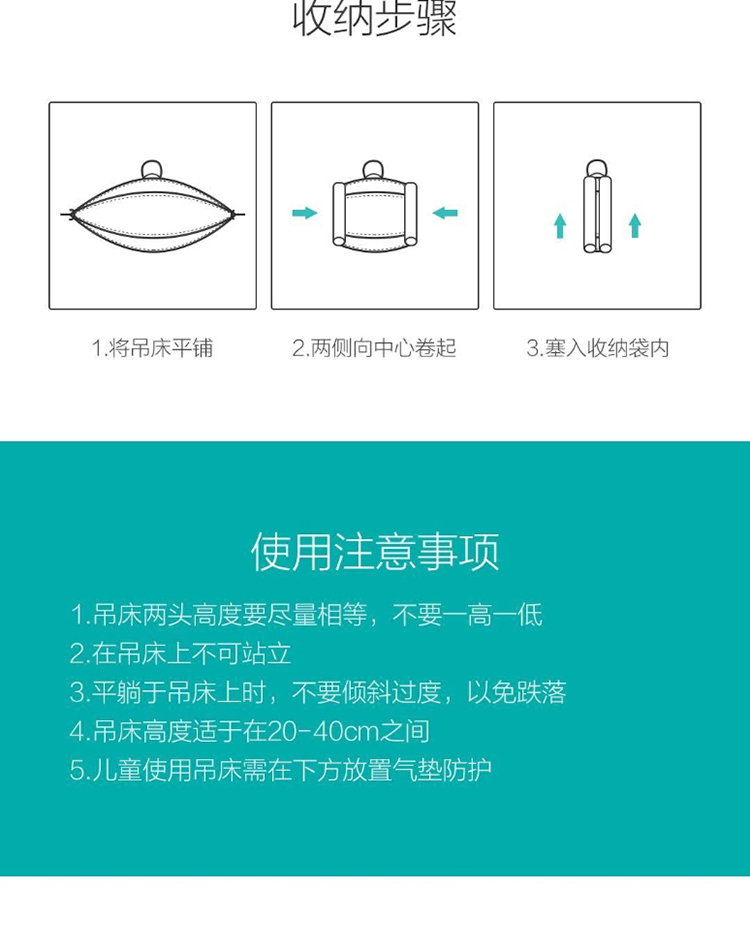 收纳步骤

1.将吊床平铺

2.两侧向中心卷起

3.塞入收纳袋内

使用注意事项

1.吊床两头高度要尽量相等，不要一高一低
2.在吊床上不可站立
3.平躺于吊床上时，不要倾斜过度，以免跌落
4.吊床高度适于在20-40cm之间
5.儿童使用吊床需在下方放置气垫防护