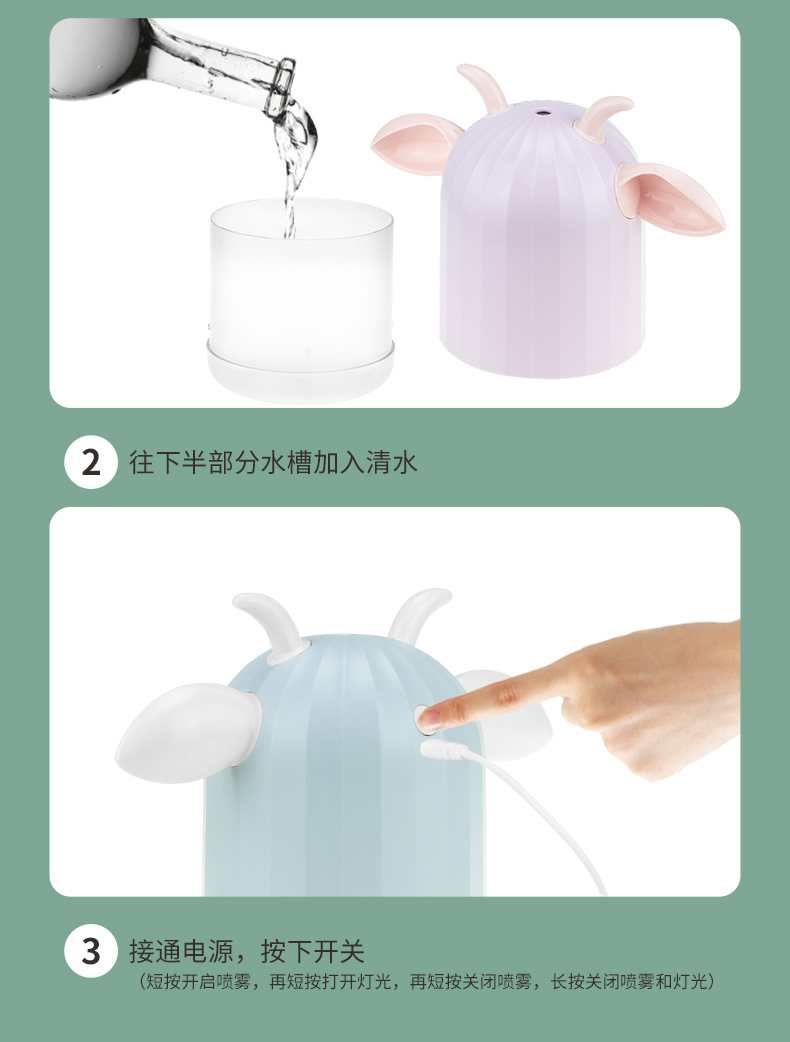 2 往下半部分水槽加入清水

3 接通电源，按下开关
（短按开启喷雾，再短按打开灯光，再短按关闭喷雾，长按关闭喷雾和灯光）