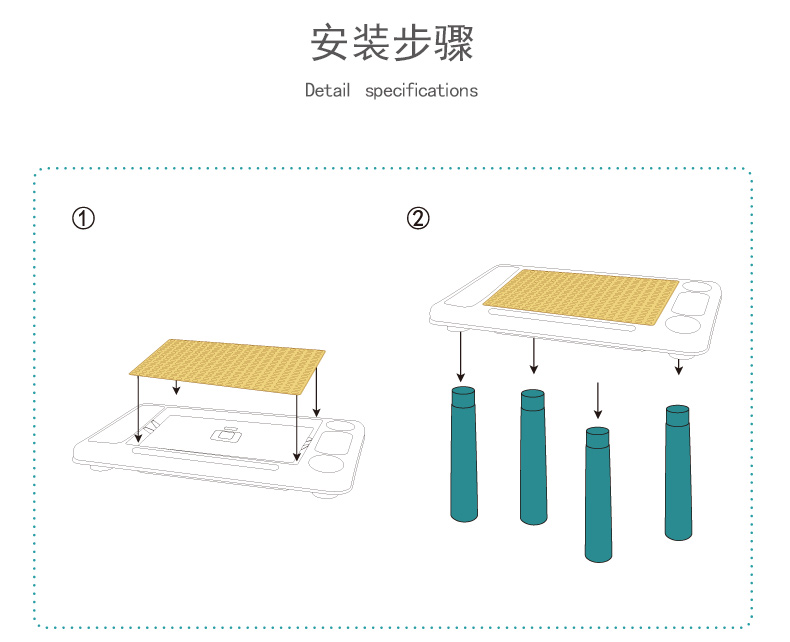 安装步骤

Detail specifications

①

②